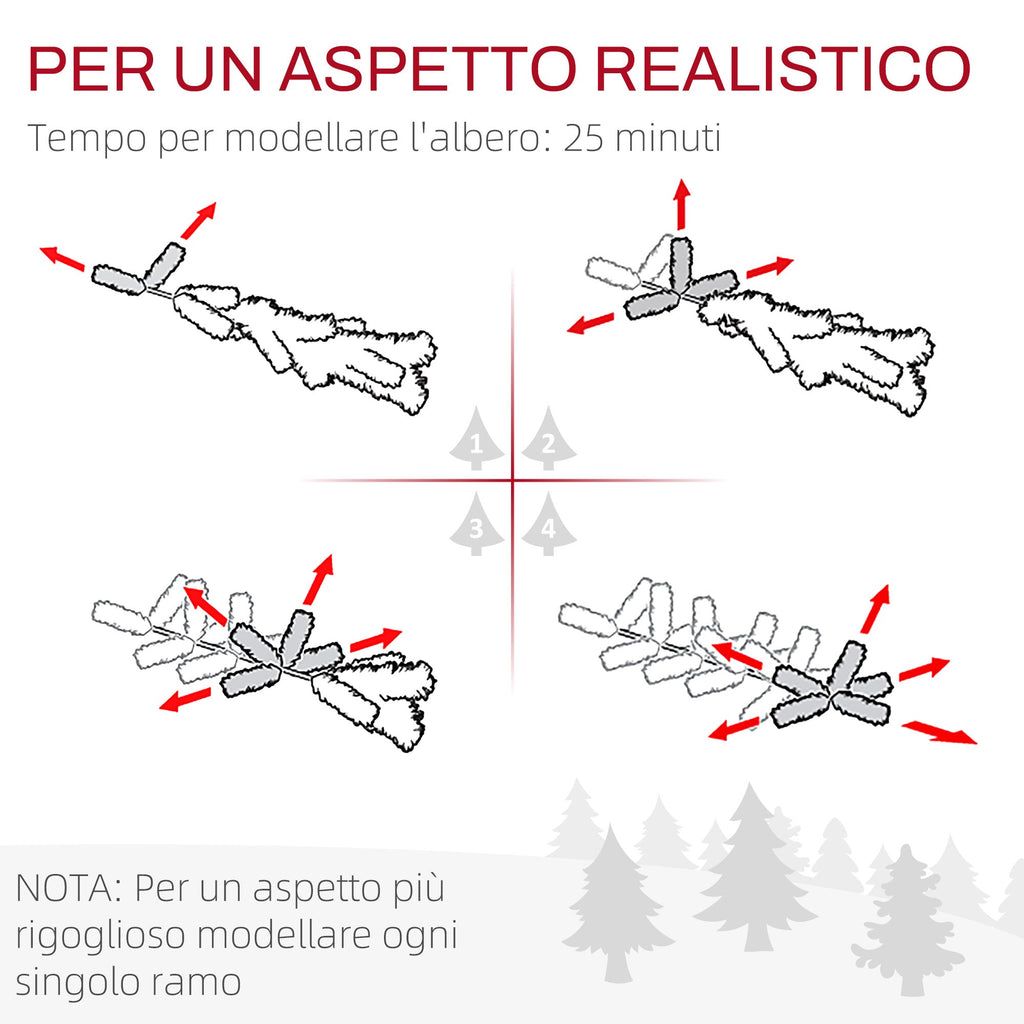 PER UN ASPETTO REALISTICO
Tempo per modellare l'albero: 25 minuti

1 2
3 4

NOTA: Per un aspetto più rigoglioso modellare ogni singolo ramo