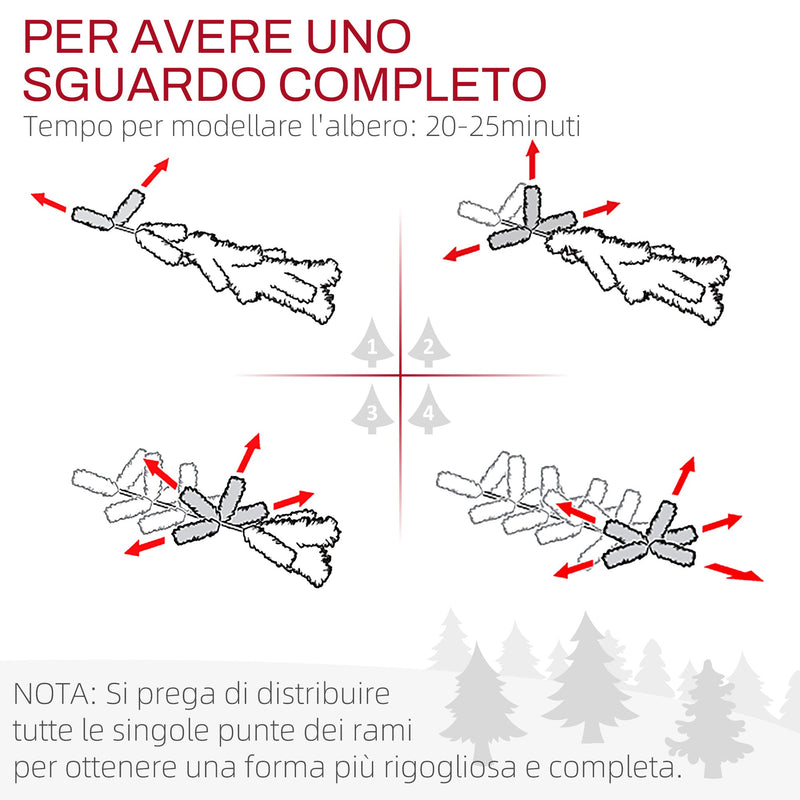 PER AVERE UNO SGUARDO COMPLETO
Tempo per modellare l'albero: 20-25minuti

1
2
3
4

NOTA: Si prega di distribuire tutte le singole punte dei rami per ottenere una forma più rigogliosa e completa.