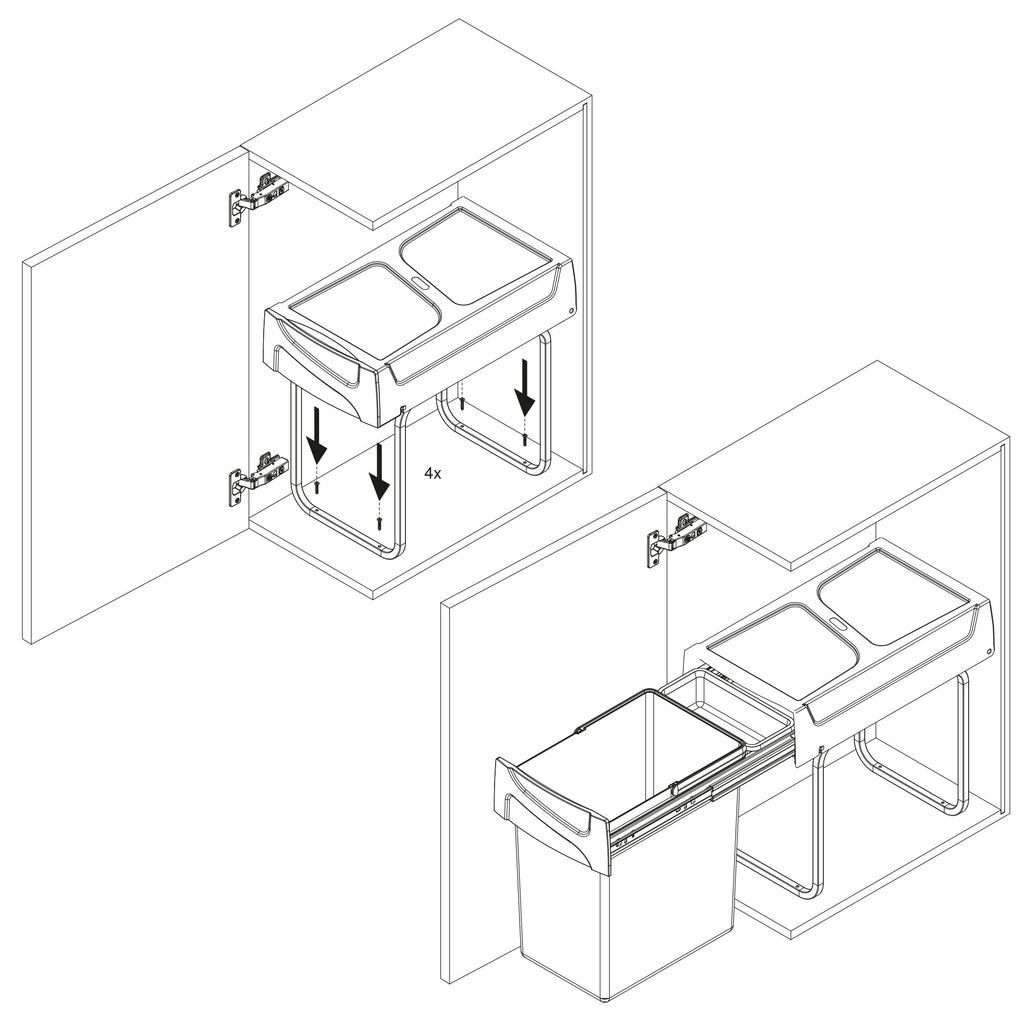 4x