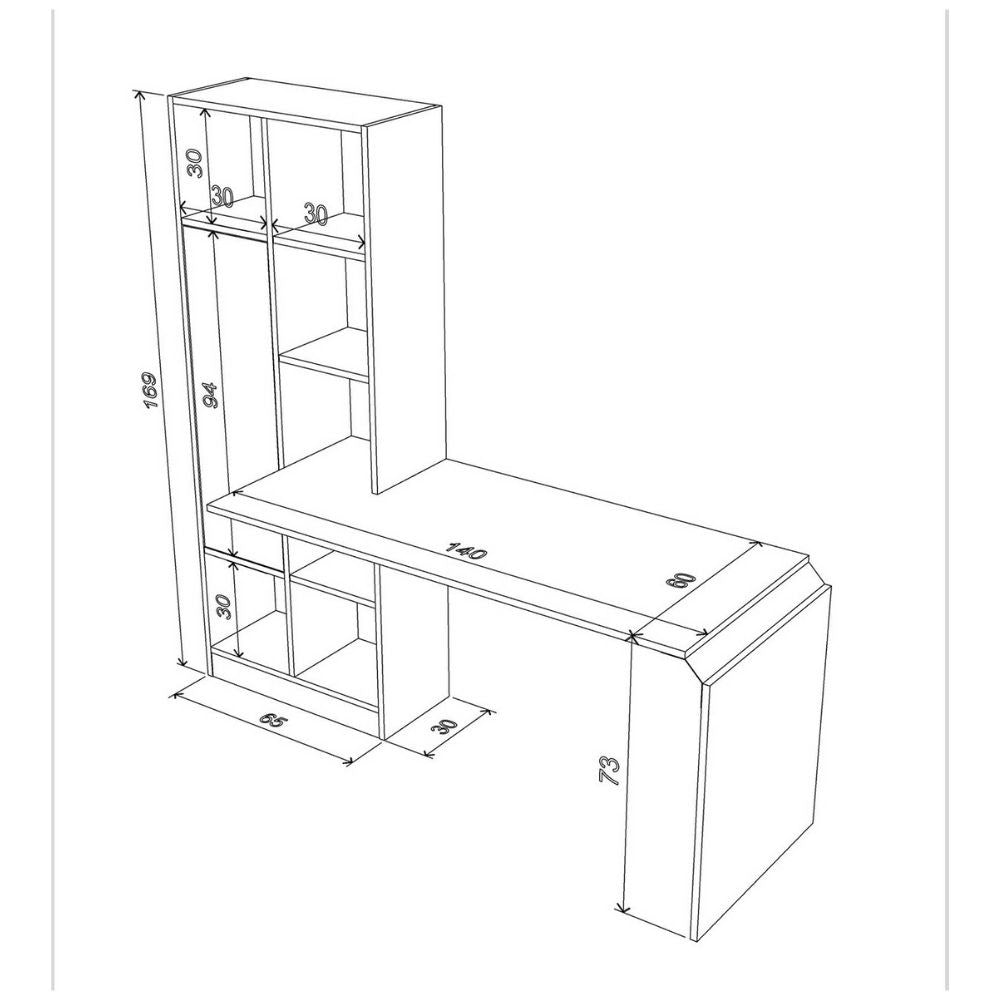 169
30
30
30
94
140
60
30
65
30
73