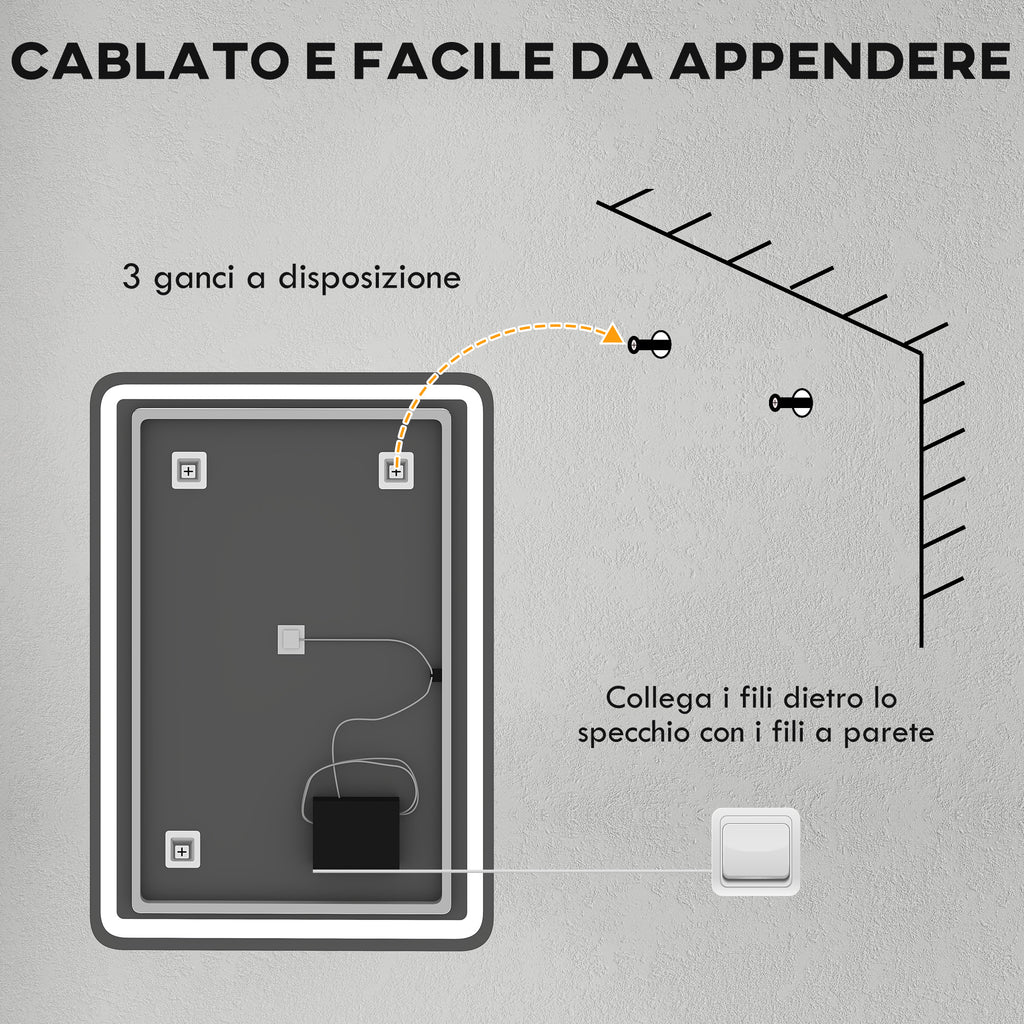 CABLATO E FACILE DA APPENDERE

3 ganci a disposizione

Collega i fili dietro lo specchio con i fili a parete