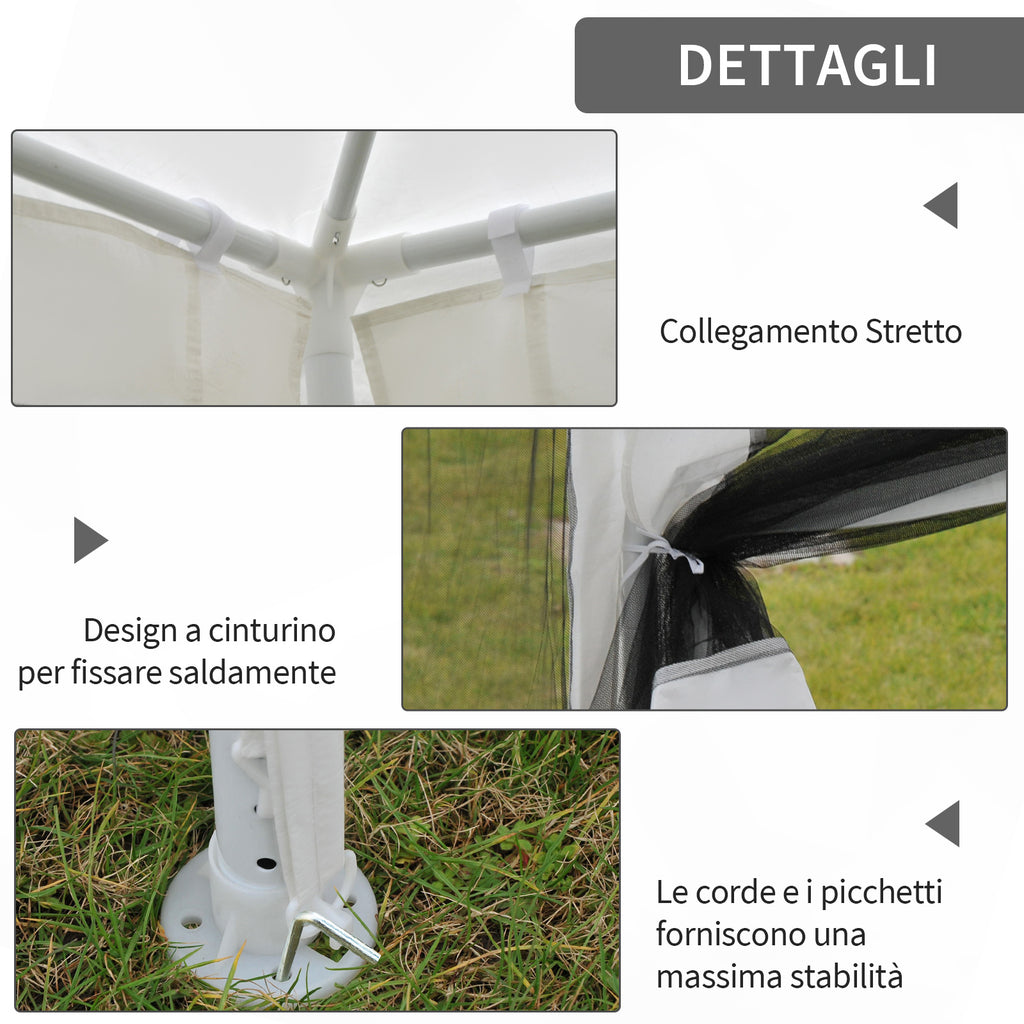 DETTAGLI

Collegamento Stretto

Design a cinturino per fissare saldamente

Le corde e i picchetti forniscono una massima stabilità