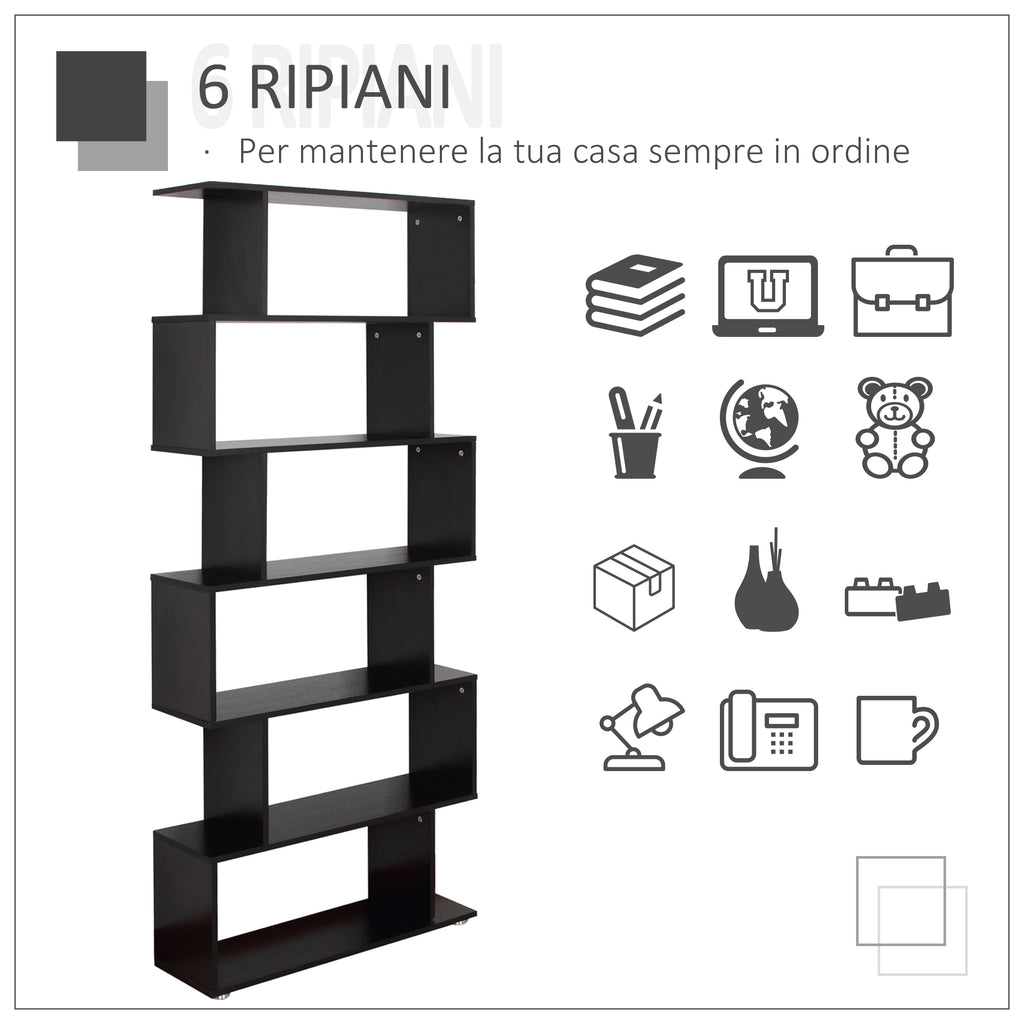 6 RIPIANI

· Per mantenere la tua casa sempre in ordine

U