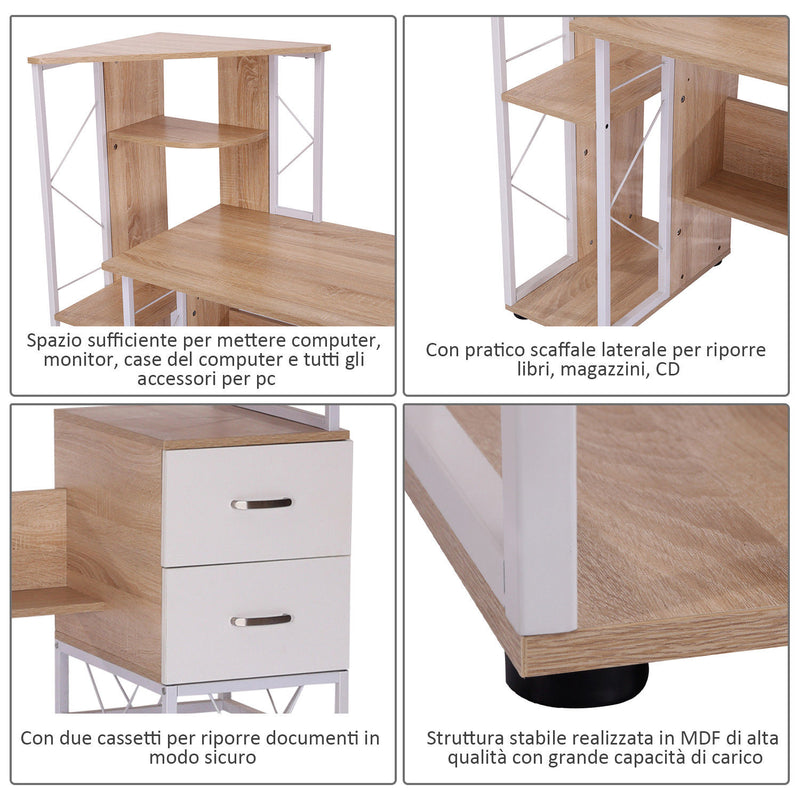 Spazio sufficiente per mettere computer, monitor, case del computer e tutti gli accessori per pc

Con pratico scaffale laterale per riporre libri, magazzini, CD

Con due cassetti per riporre documenti in modo sicuro

Struttura stabile realizzata in MDF di alta qualità con grande capacità di carico