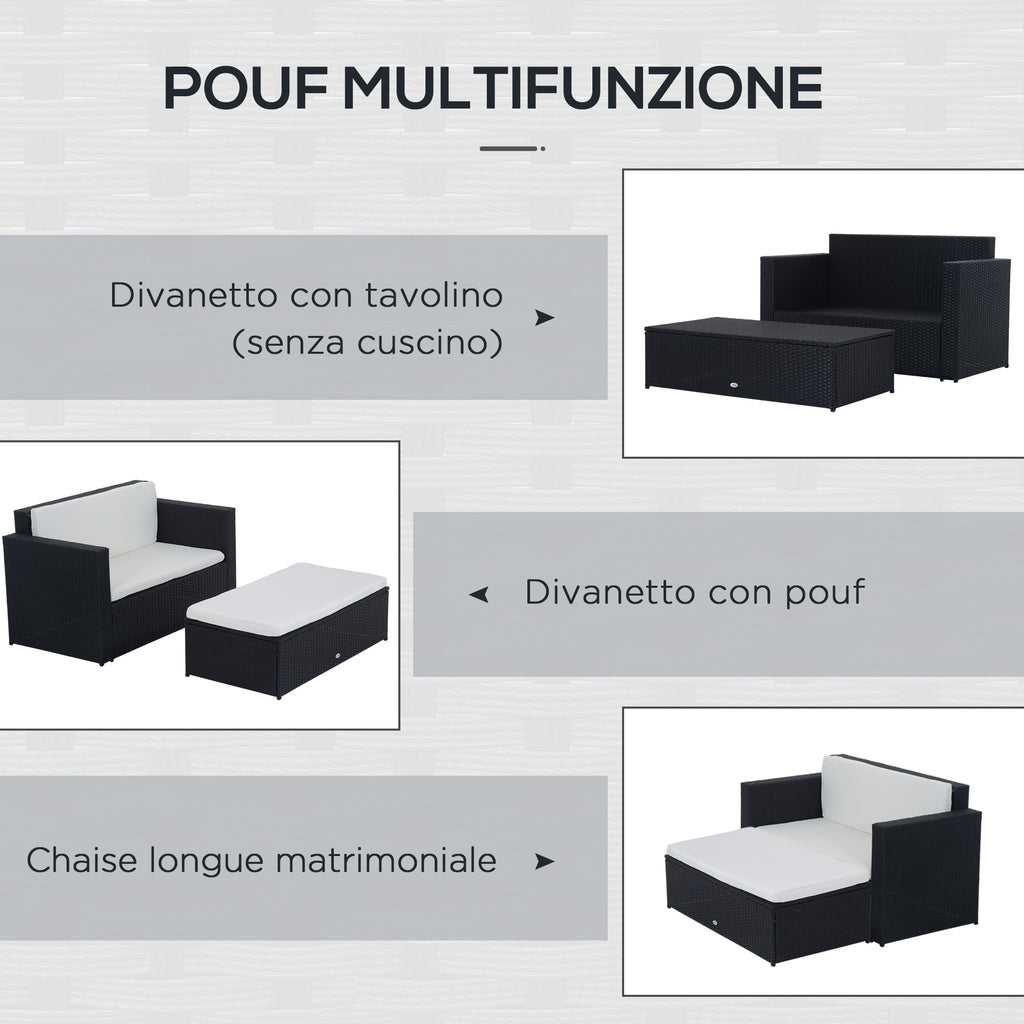 POUF MULTIFUNZIONE

Divanetto con tavolino (senza cuscino)

Divanetto con pouf

Chaise longue matrimoniale