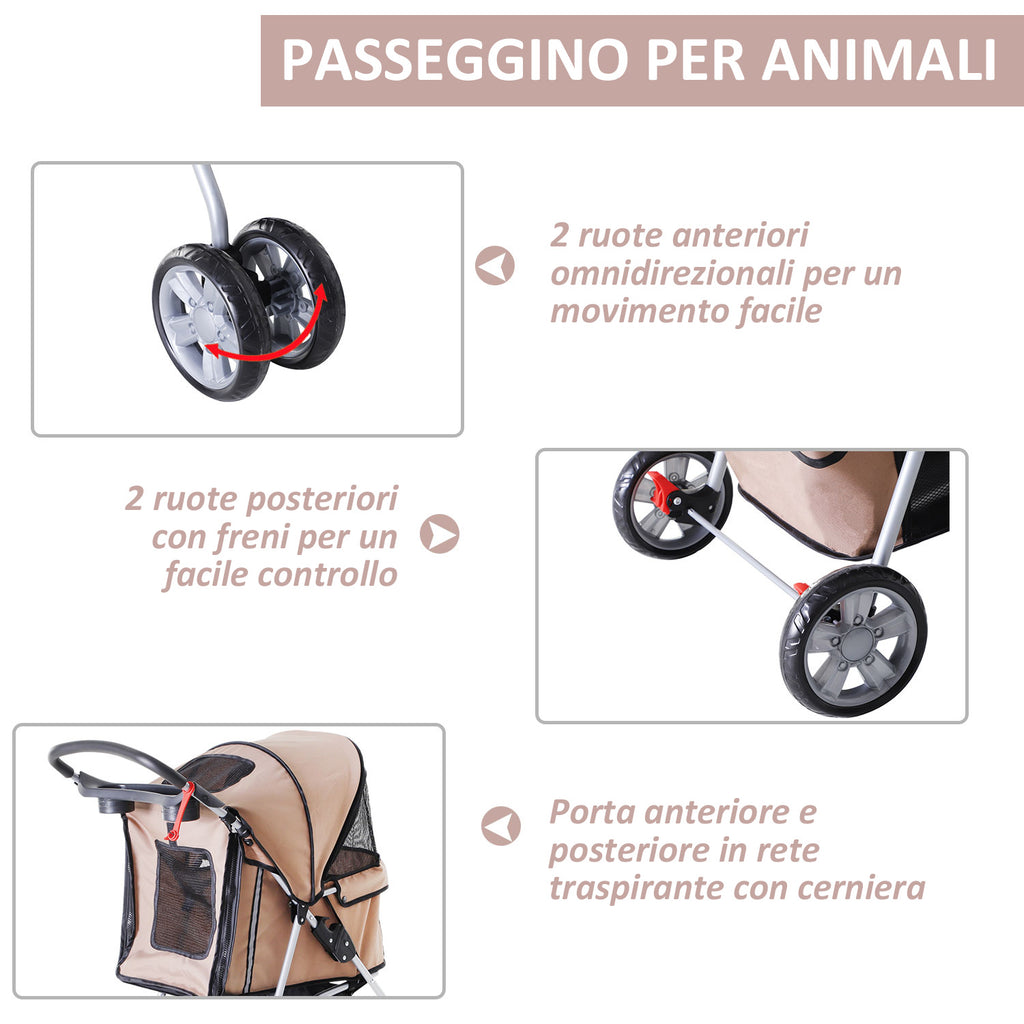 PASSEGGINO PER ANIMALI

2 ruote anteriori omnidirezionali per un movimento facile

2 ruote posteriori con freni per un facile controllo

Porta anteriore e posteriore in rete traspirante con cerniera