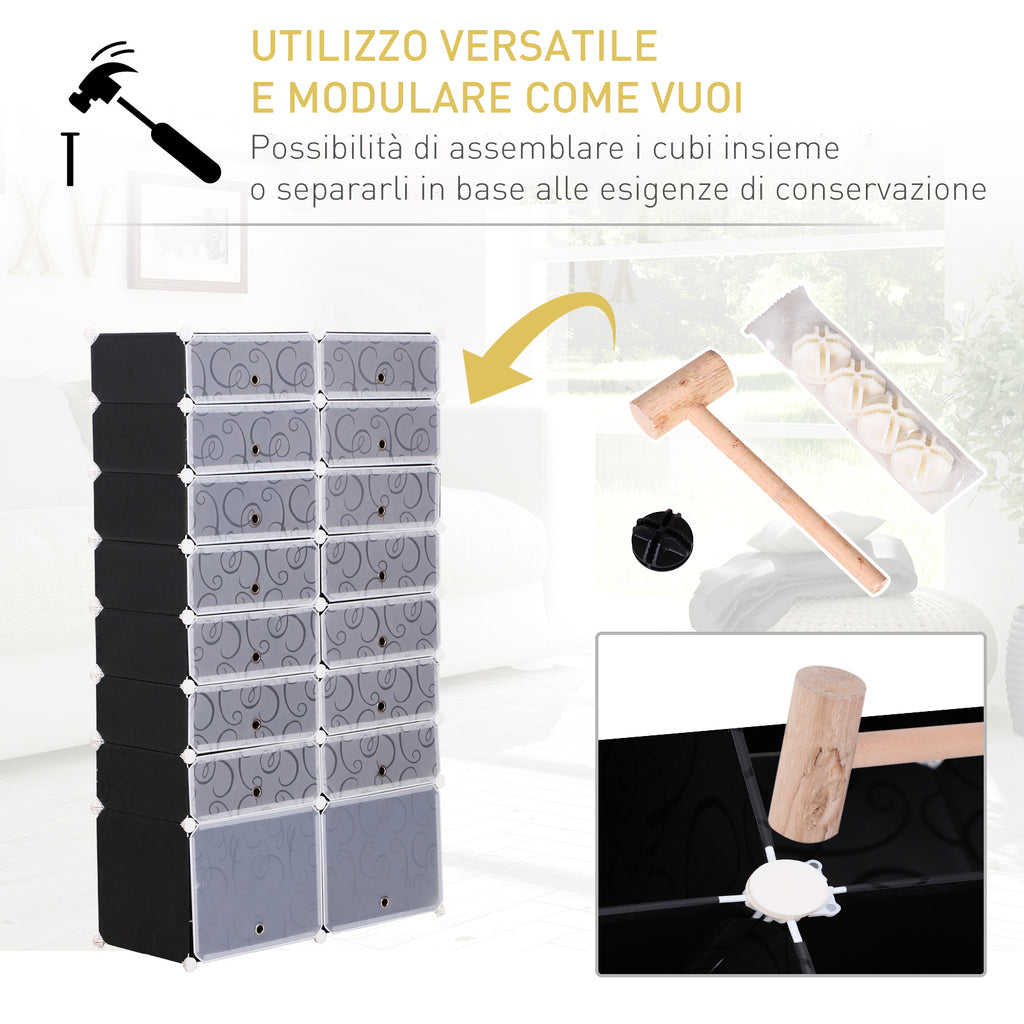 UTILIZZO VERSATILE
E MODULARE COME VUOI

Possibilità di assemblare i cubi insieme o separarli in base alle esigenze di conservazione