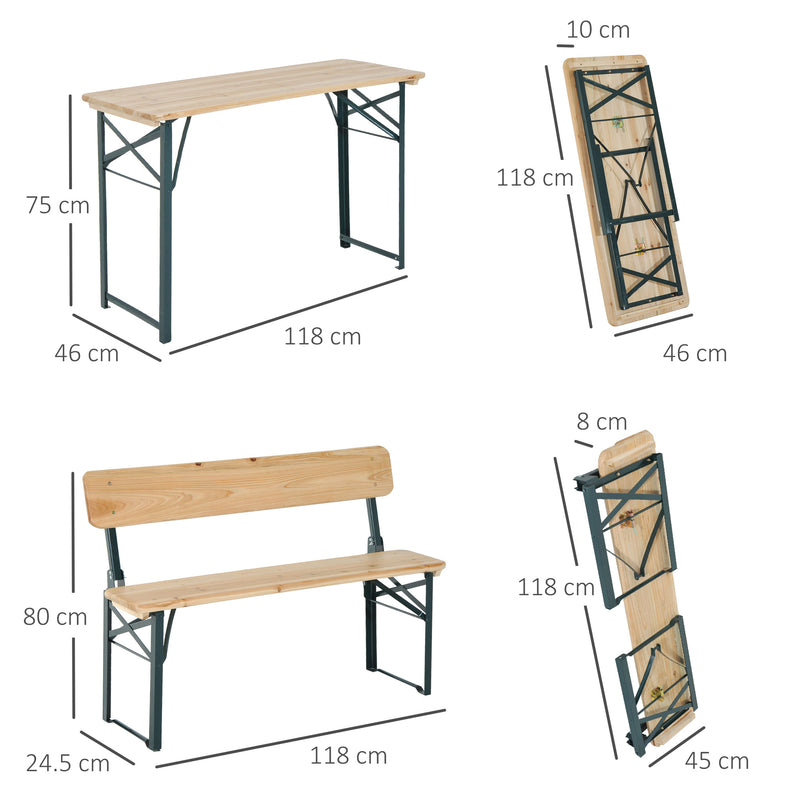 75 cm

46 cm

118 cm

10 cm

118 cm

46 cm

80 cm

24.5 cm

118 cm

8 cm

118 cm

45 cm