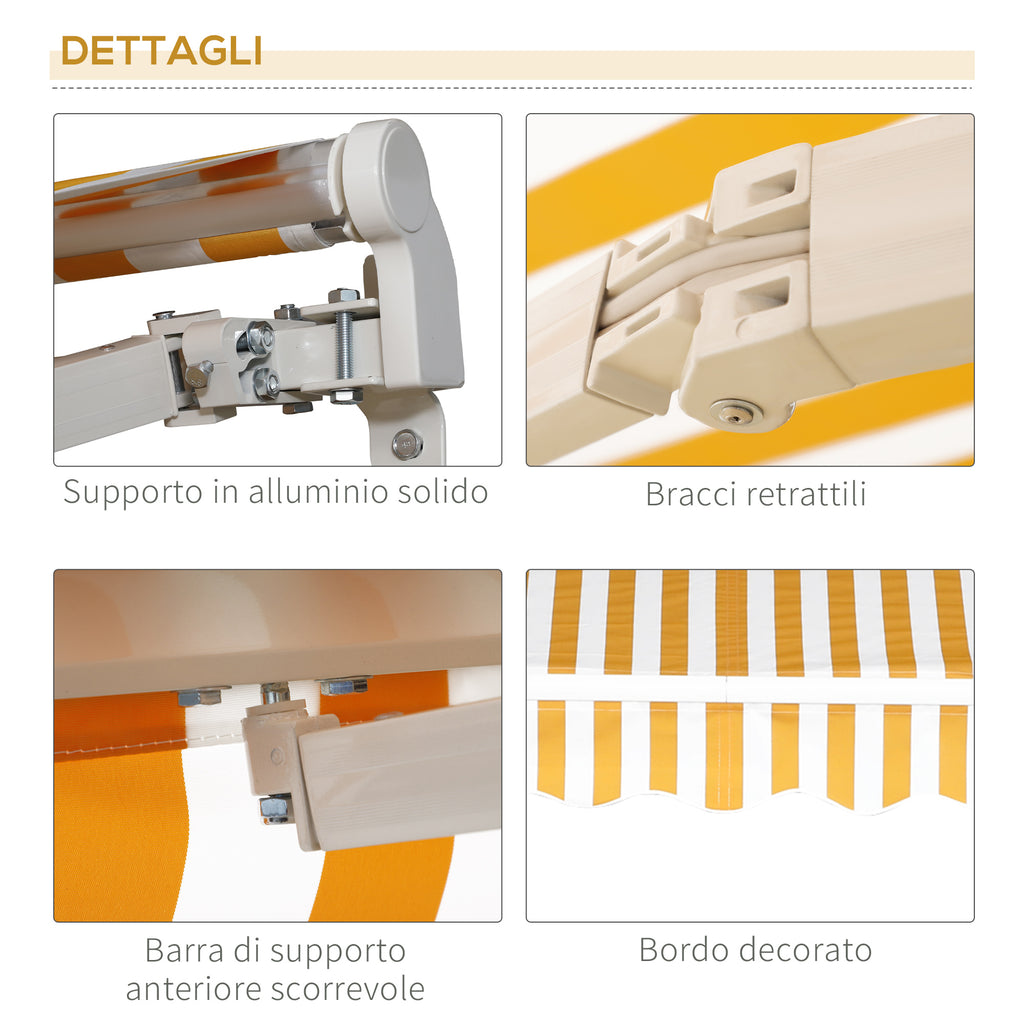 DETTAGLI

Supporto in alluminio solido

Bracci retrattili

Barra di supporto anteriore scorrevole

Bordo decorato