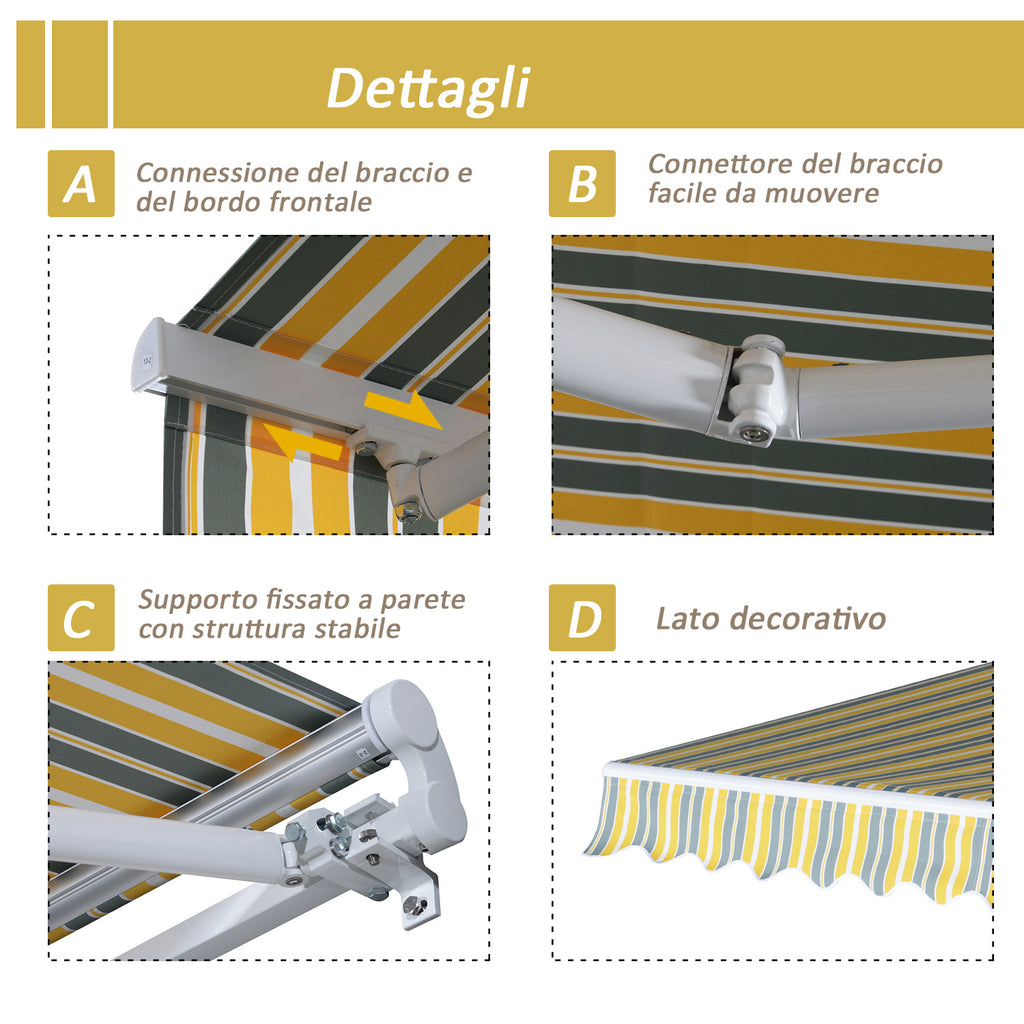 Dettagli

A Connessione del braccio e del bordo frontale

B Connettore del braccio facile da muovere

C Supporto fissato a parete con struttura stabile

D Lato decorativo