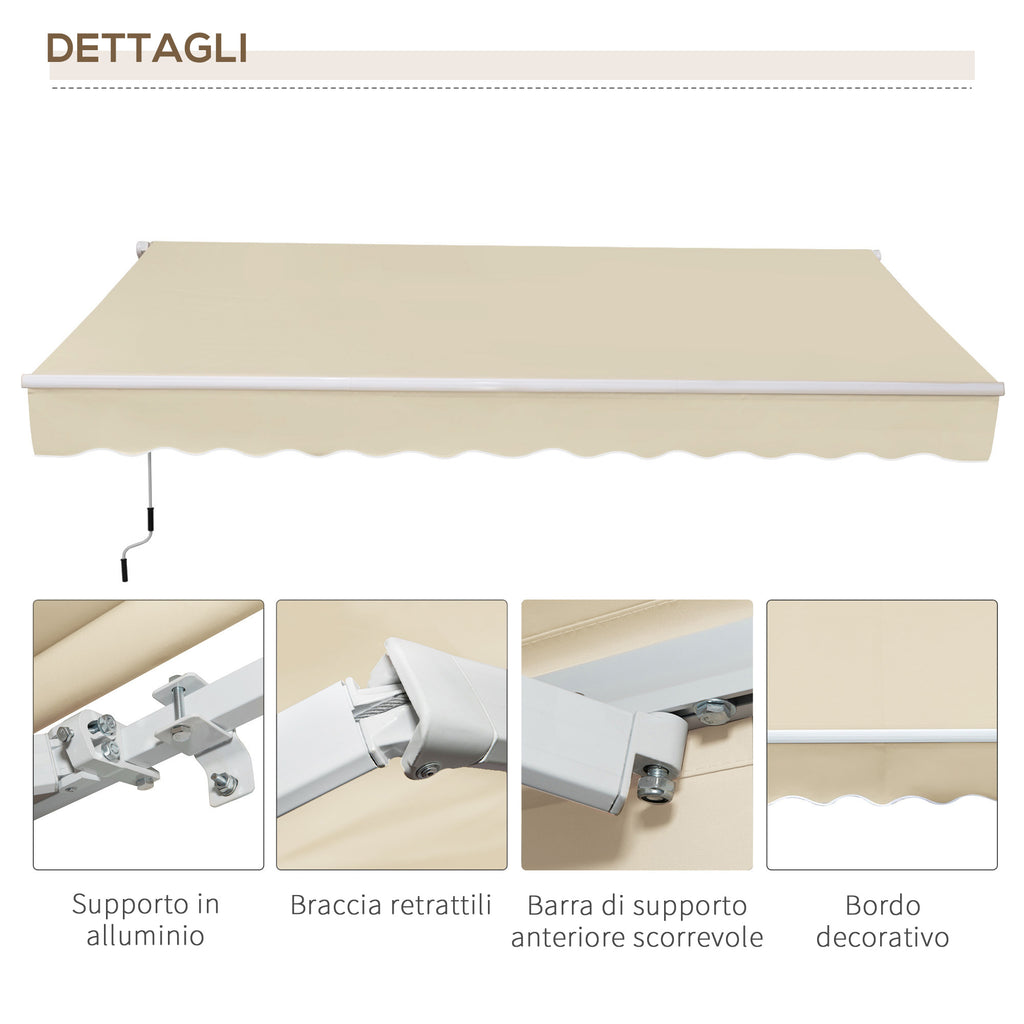 DETTAGLI

Supporto in alluminio

Braccia retrattili

Barra di supporto anteriore scorrevole

Bordo decorativo