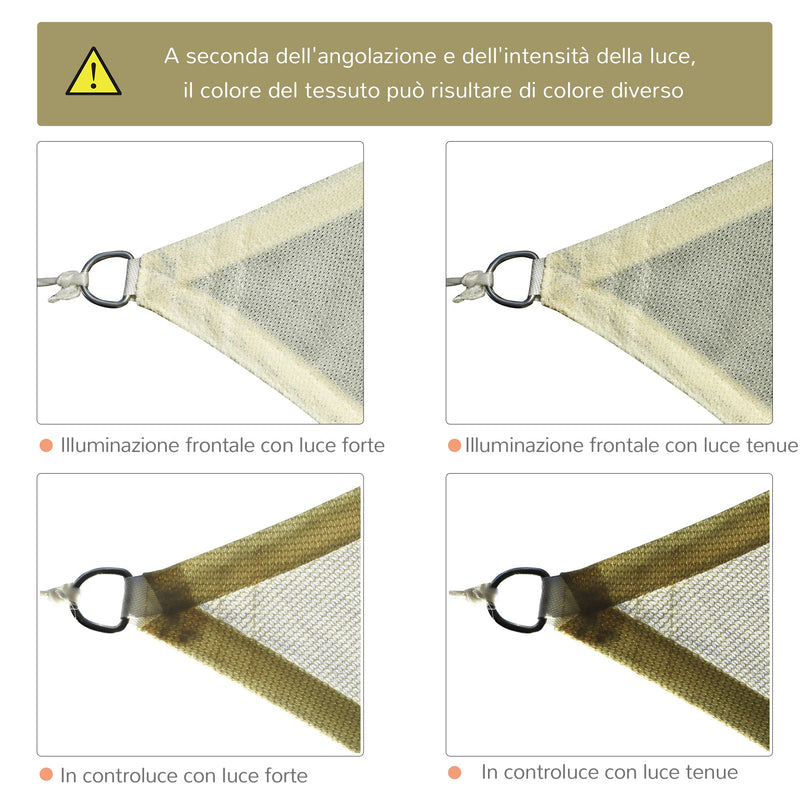 A seconda dell'angolazione e dell'intensità della luce, il colore del tessuto può risultare di colore diverso

Illuminazione frontale con luce forte

Illuminazione frontale con luce tenue

In controluce con luce forte

In controluce con luce tenue