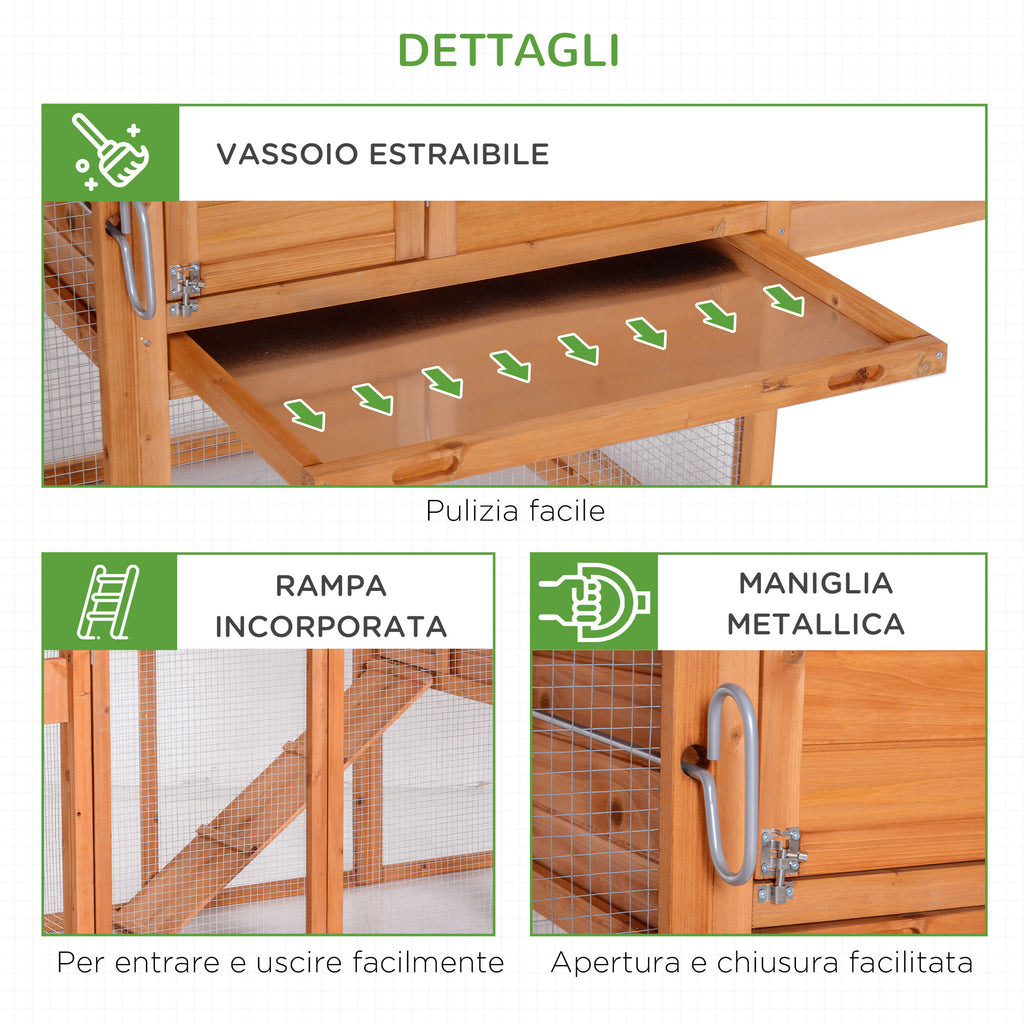 DETTAGLI

VASSOIO ESTRAIBILE

Pulizia facile

RAMPA INCORPORATA

Per entrare e uscire facilmente

MANIGLIA METALLICA

Apertura e chiusura facilitata