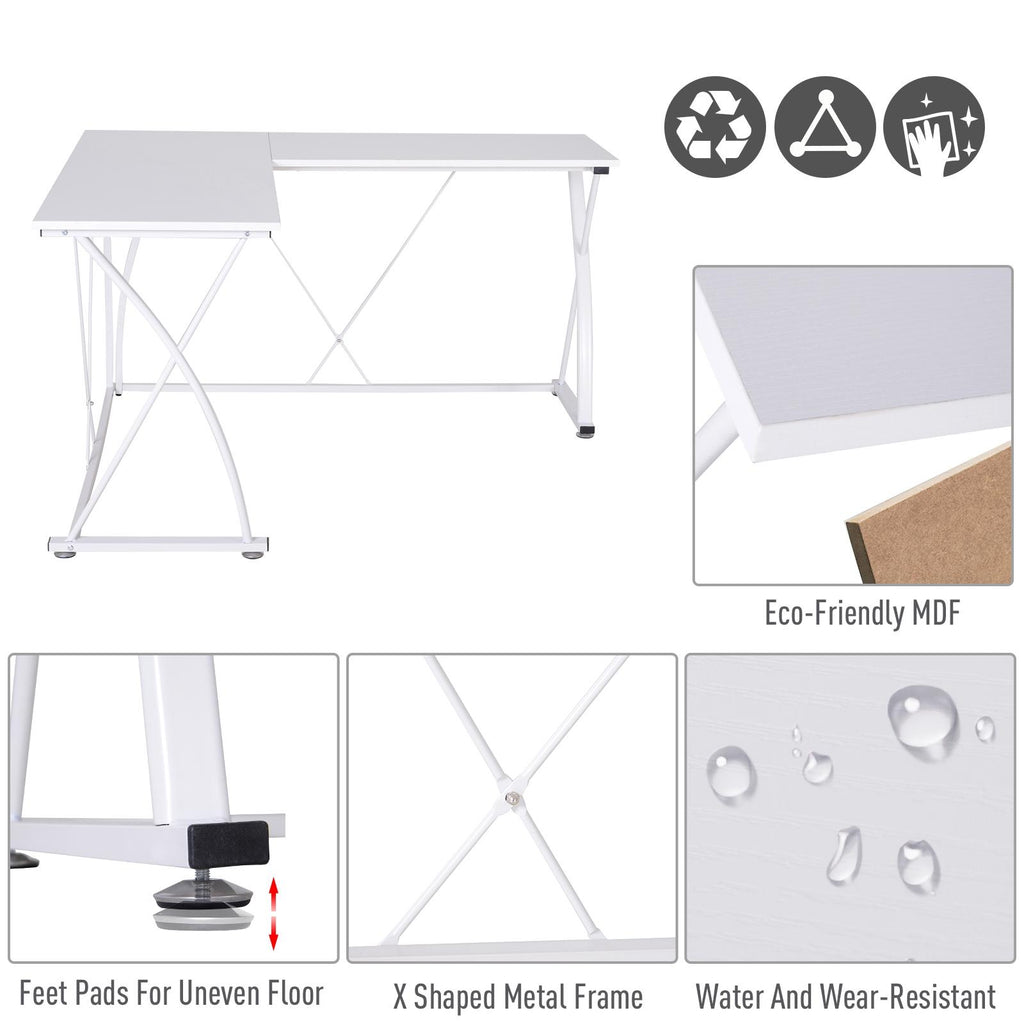 Eco-Friendly MDF

Feet Pads For Uneven Floor

X Shaped Metal Frame

Water And Wear-Resistant