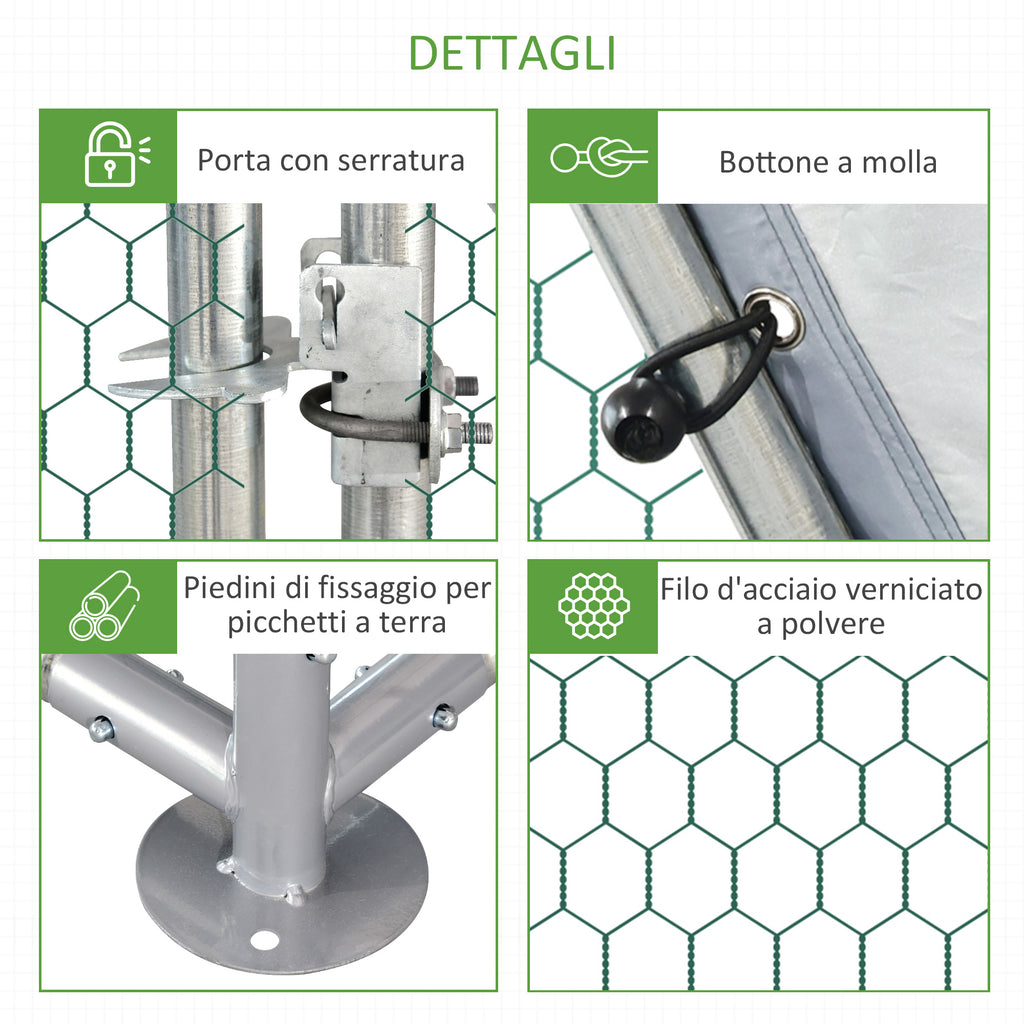 DETTAGLI

Porta con serratura

Bottone a molla

Piedini di fissaggio per picchetti a terra

Filo d'acciaio verniciato a polvere