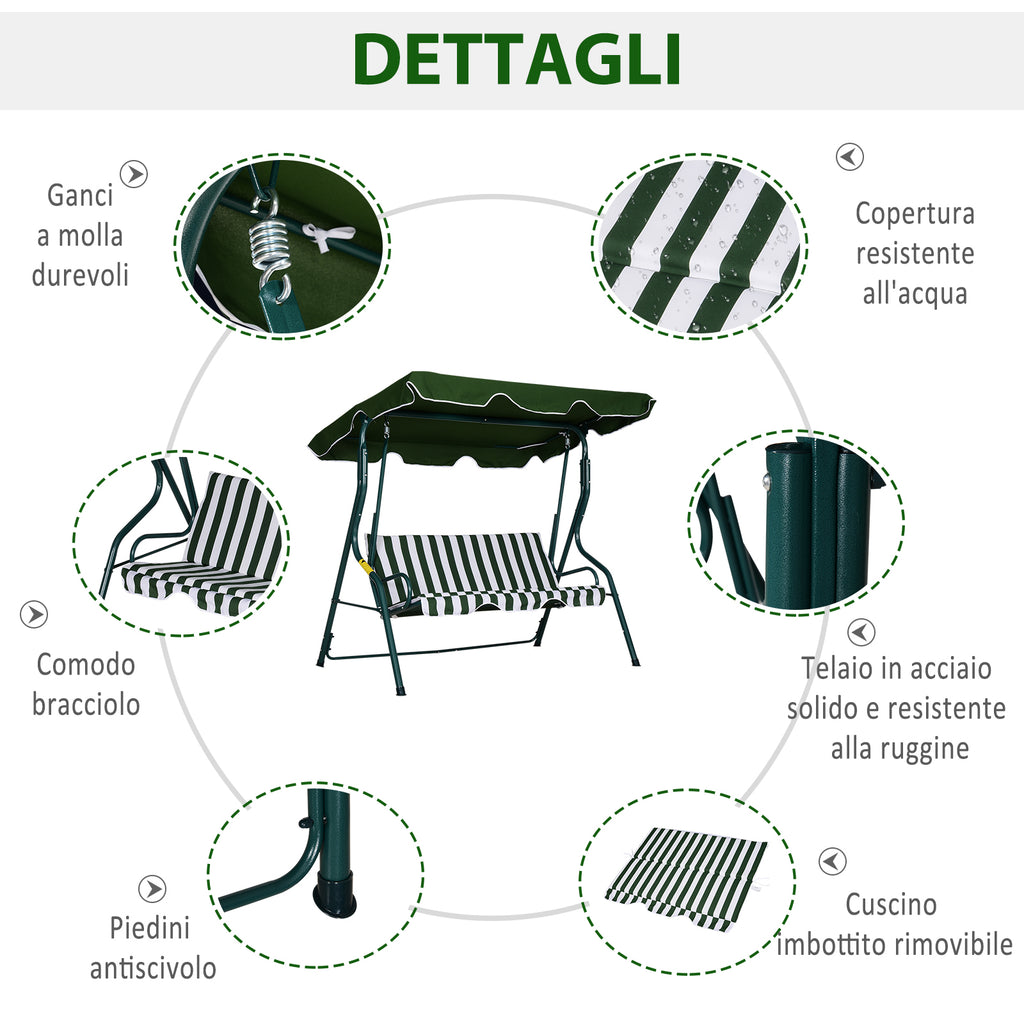 DETTAGLI

Ganci a molla durevoli

Copertura resistente all'acqua

Comodo bracciolo

Telaio in acciaio solido e resistente alla ruggine

Piedini antiscivolo

Cuscino imbottito rimovibile