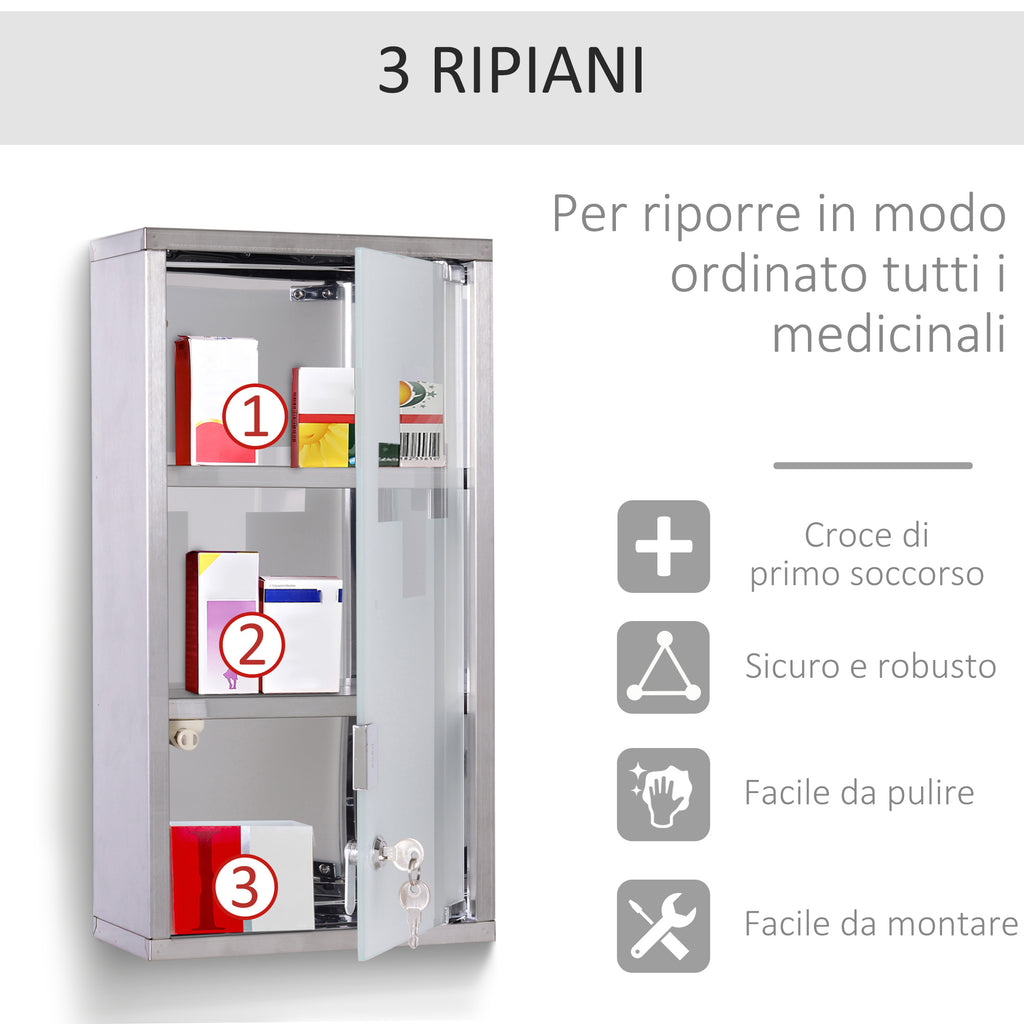 3 RIPIANI

Per riporre in modo ordinato tutti i medicinali

1

2

3

Croce di primo soccorso

Sicuro e robusto

Facile da pulire

Facile da montare