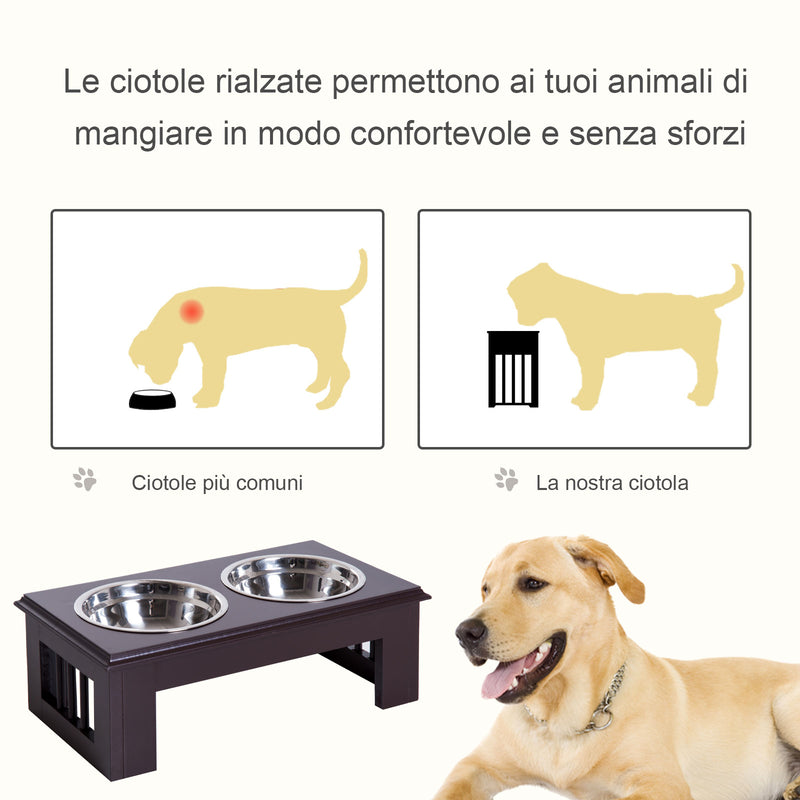 Le ciotole rialzate permettono ai tuoi animali di mangiare in modo confortevole e senza sforzi

Ciotole più comuni

La nostra ciotola