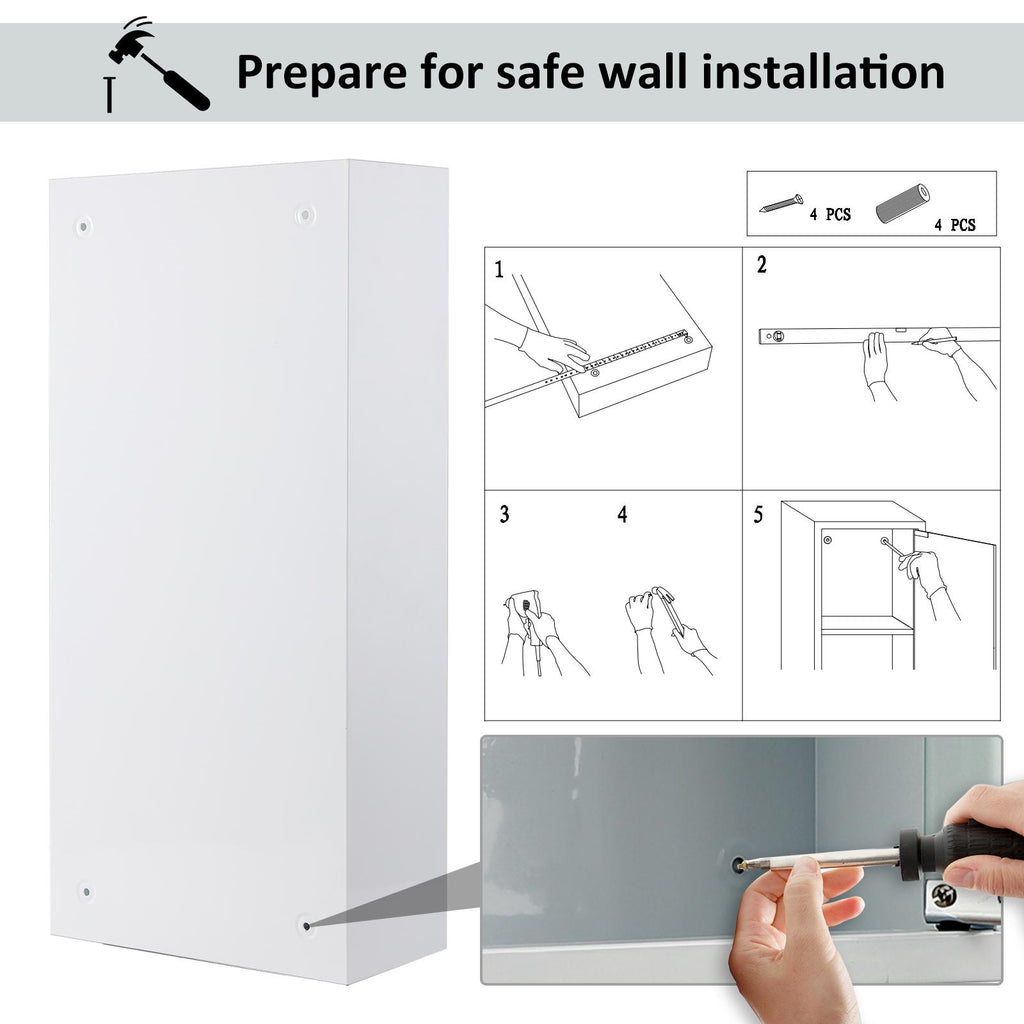 Prepare for safe wall installation

4 PCS
4 PCS

1

2

3

4

5