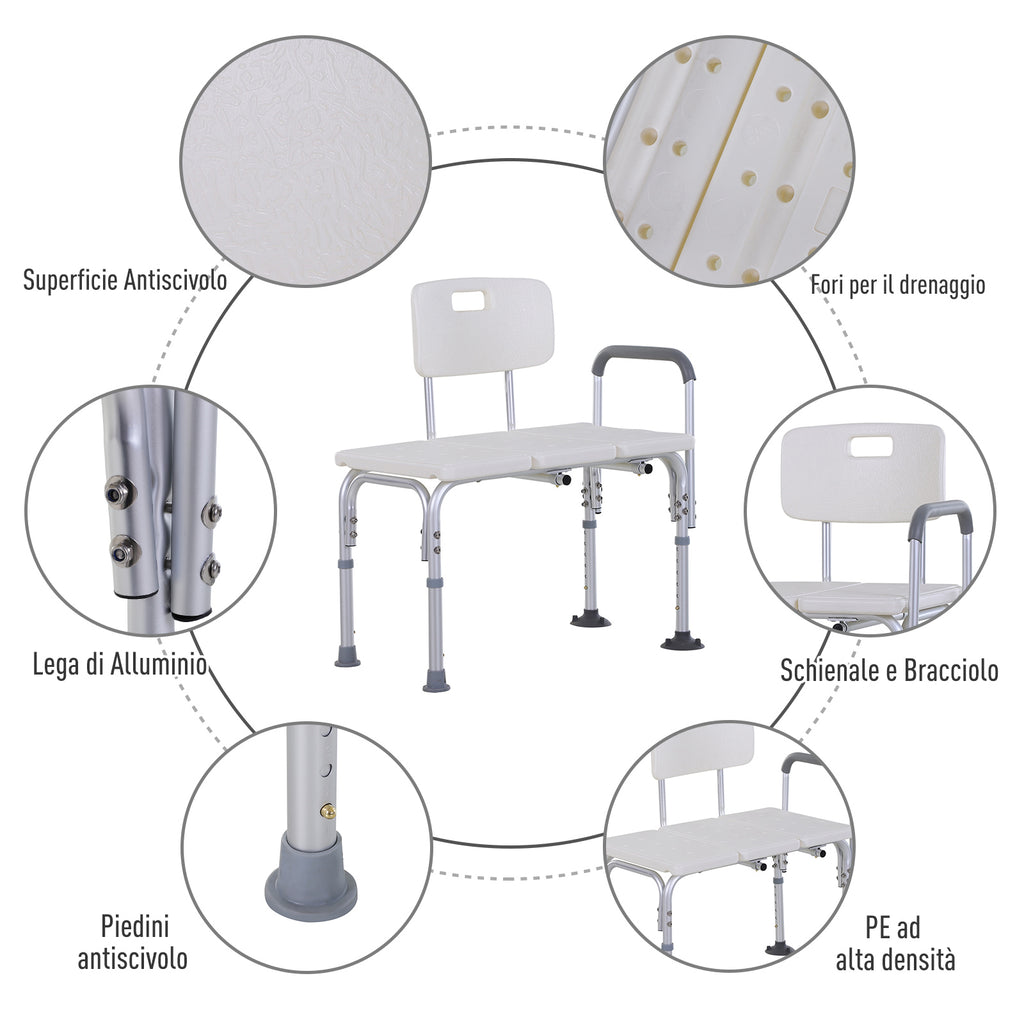 Superficie Antiscivolo

Fori per il drenaggio

Lega di Alluminio

Schienale e Bracciolo

Piedini antiscivolo

PE ad alta densità