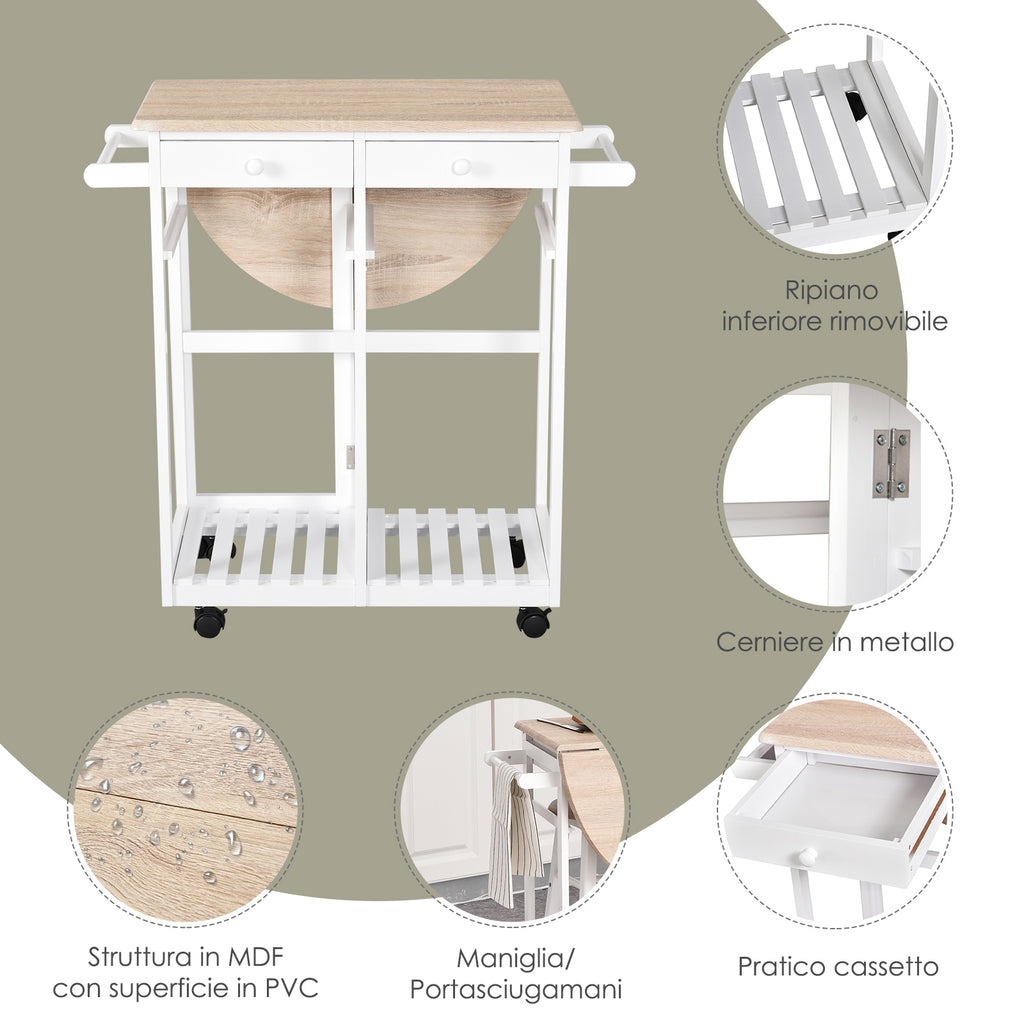 Ripiano
inferiore rimovibile

Cerniere in metallo

Struttura in MDF
con superficie in PVC

Maniglia/
Portasciugamani

Pratico cassetto