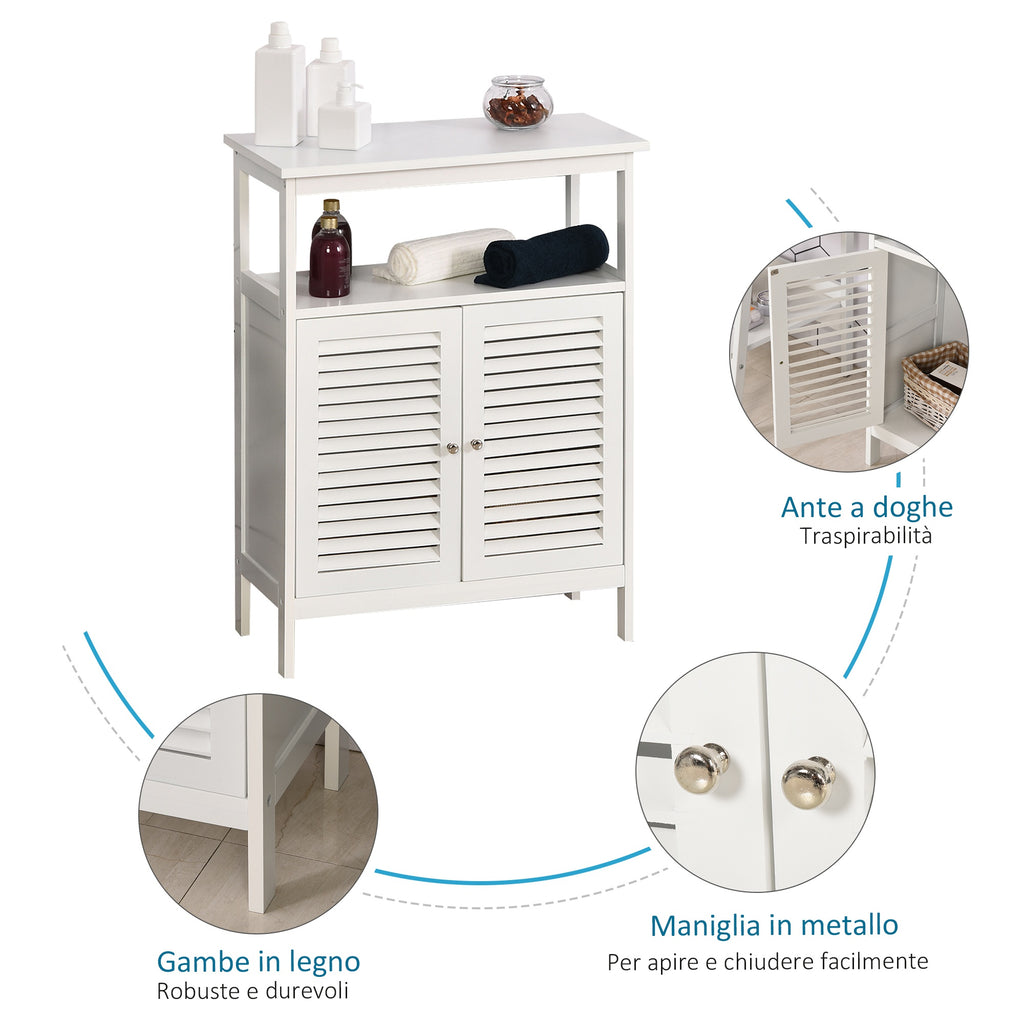 Ante a doghe
Traspirabilità

Gambe in legno
Robuste e durevoli

Maniglia in metallo
Per apire e chiudere facilmente