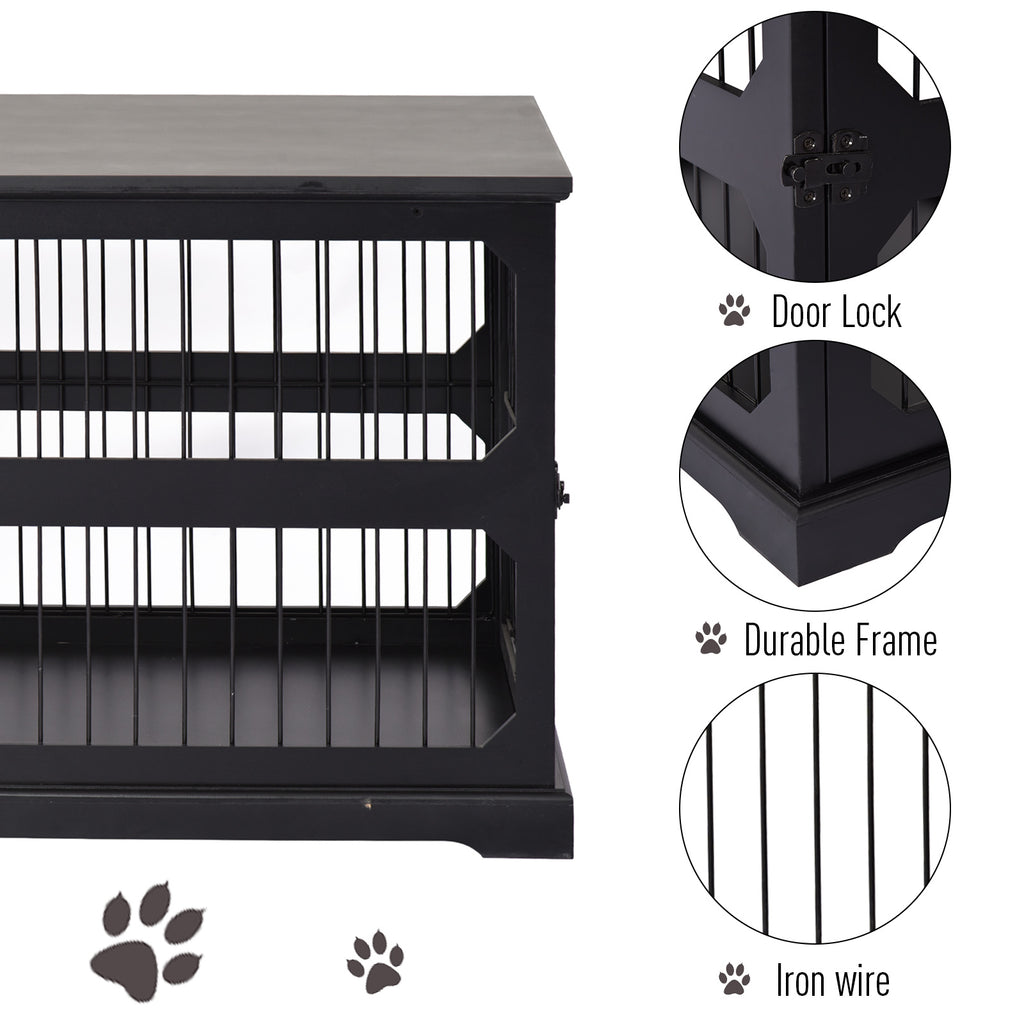 Door Lock

Durable Frame

Iron wire