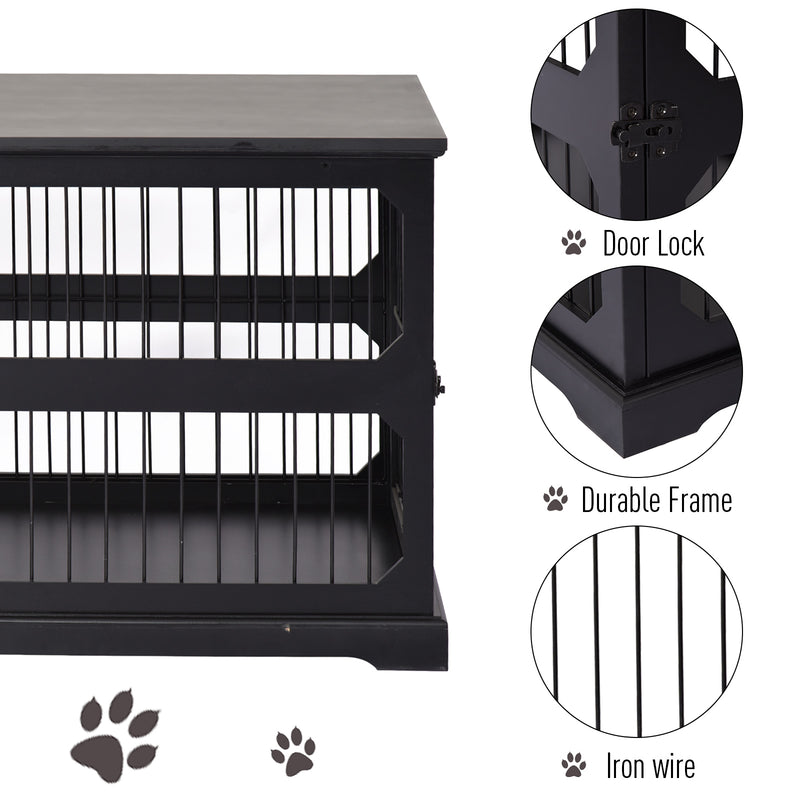 Door Lock

Durable Frame

Iron wire