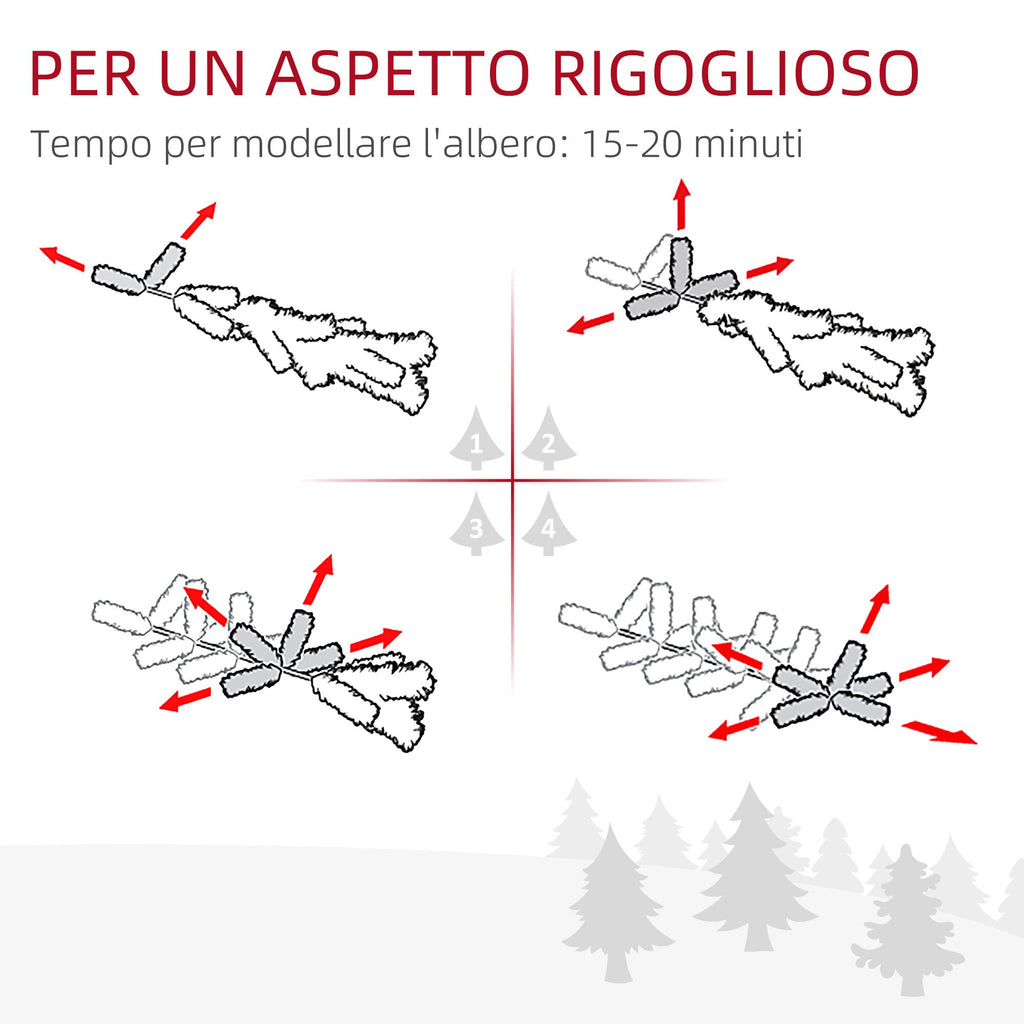 PER UN ASPETTO RIGOGLIOSO

Tempo per modellare l'albero: 15-20 minuti

1

2

3

4