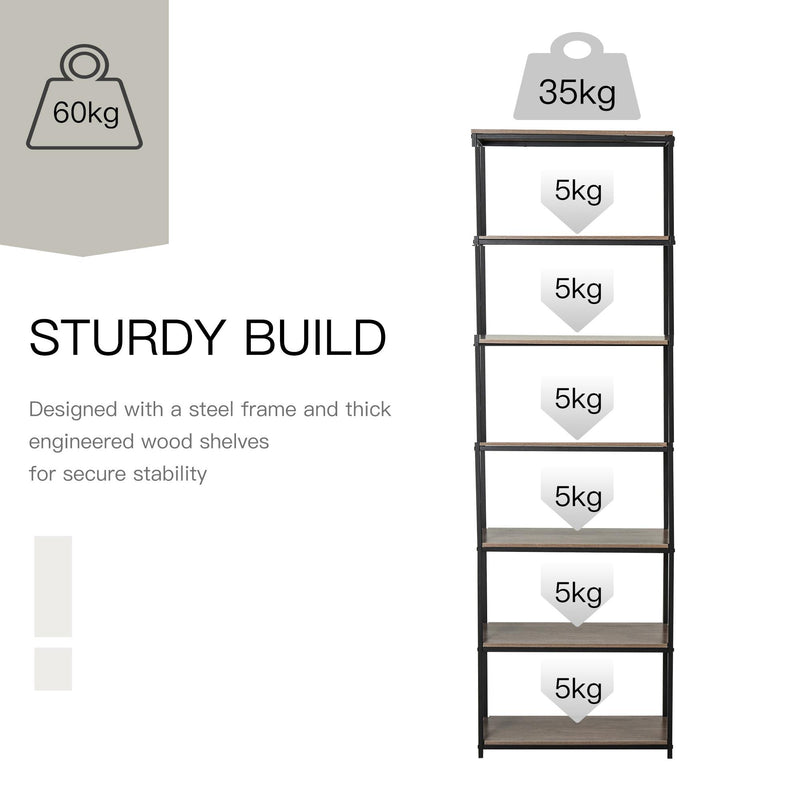 60kg

STURDY BUILD

Designed with a steel frame and thick engineered wood shelves for secure stability

35kg

5kg

5kg

5kg

5kg

5kg

5kg