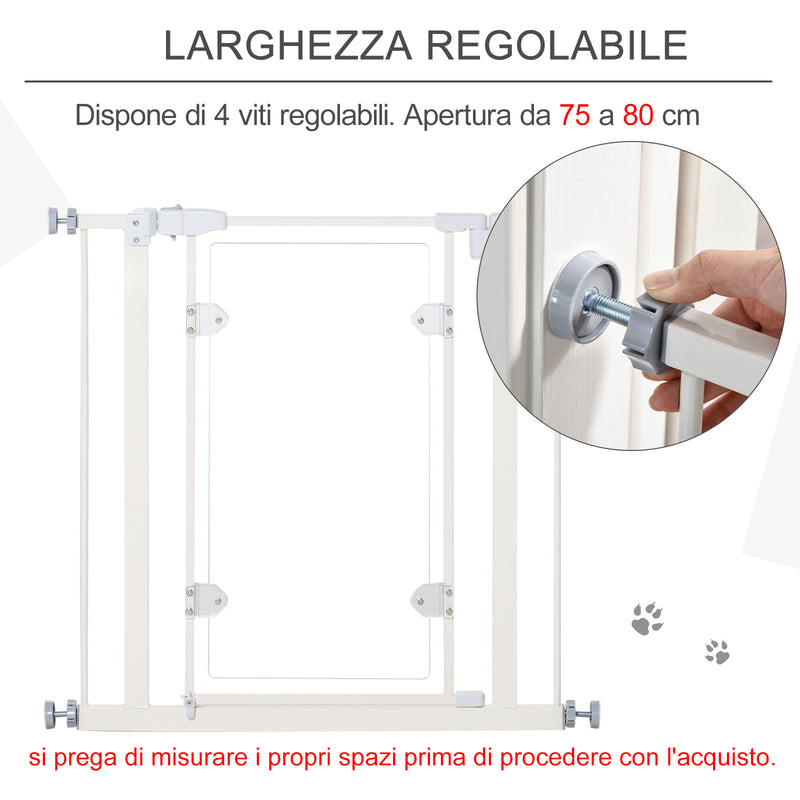 LARGHEZZA REGOLABILE

Dispone di 4 viti regolabili. Apertura da 75 a 80 cm

si prega di misurare i propri spazi prima di procedere con l'acquisto.