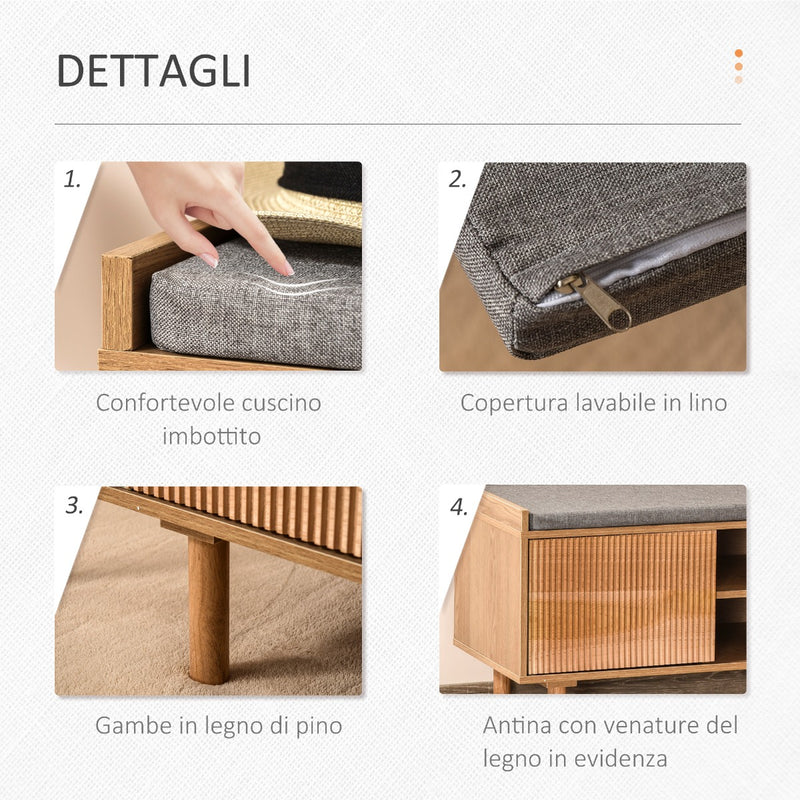 DETTAGLI

1.

Confortevole cuscino imbottito

2.

Copertura lavabile in lino

3.

Gambe in legno di pino

4.

Antina con venature del legno in evidenza