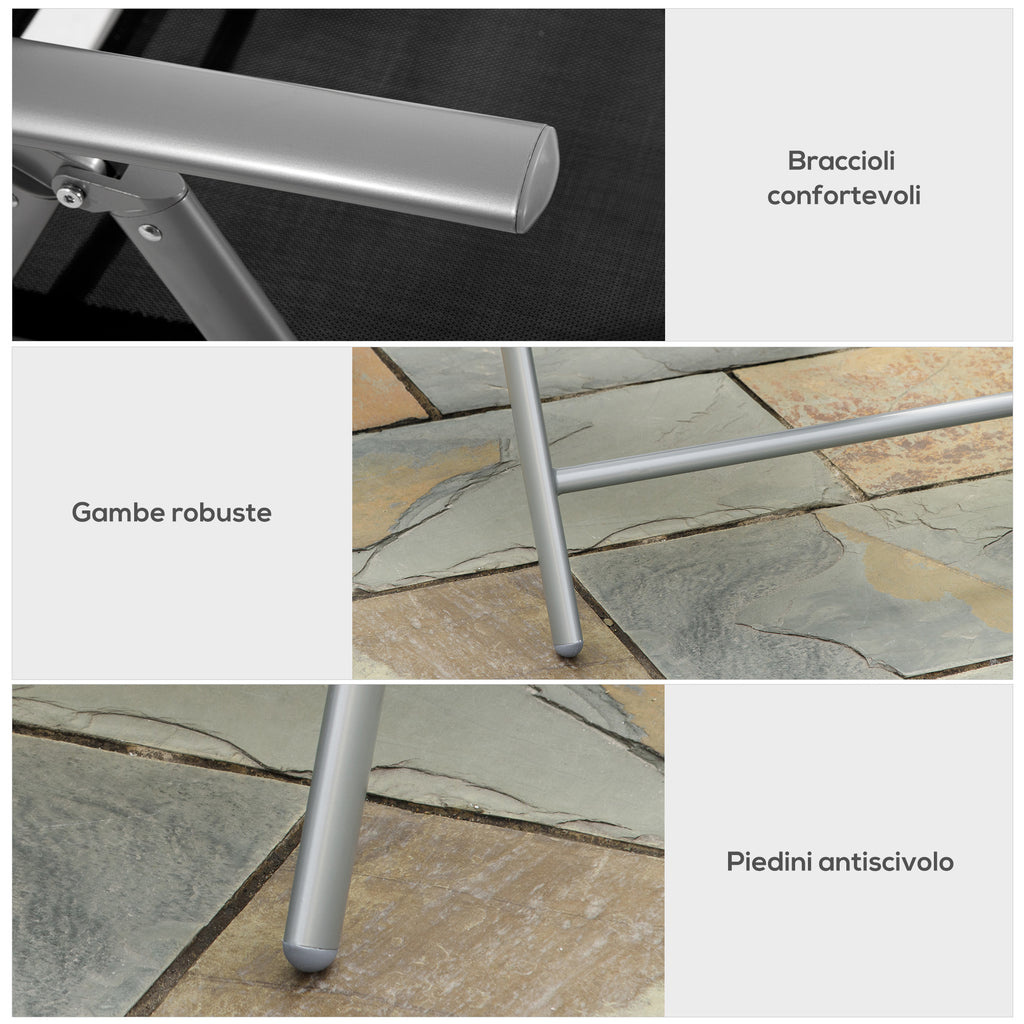 Braccioli confortevoli

Gambe robuste

Piedini antiscivolo