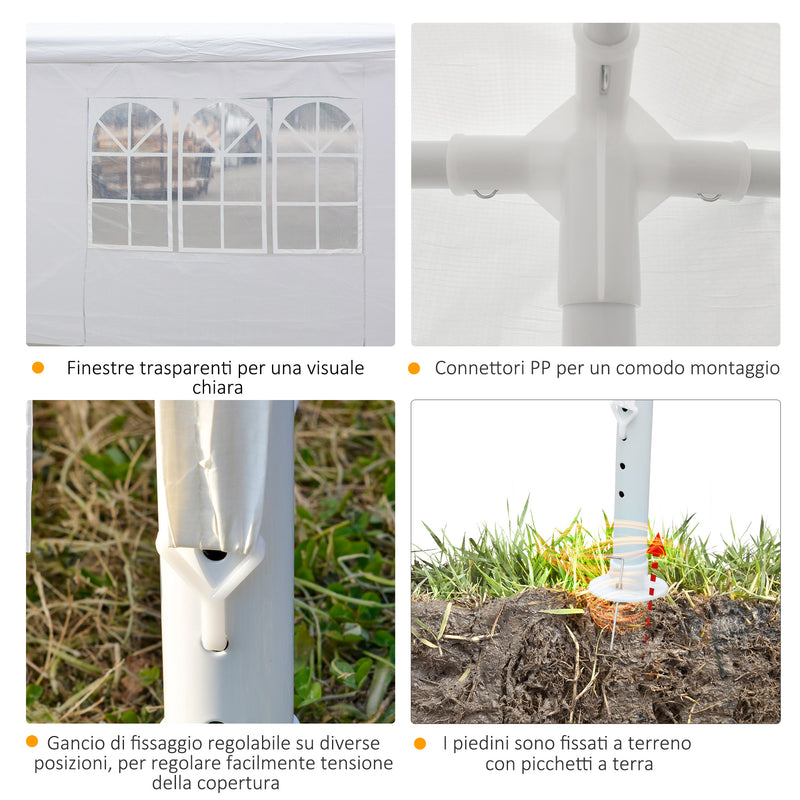 Finestre trasparenti per una visuale chiara

Connettori PP per un comodo montaggio

Gancio di fissaggio regolabile su diverse posizioni, per regolare facilmente tensione della copertura

I piedini sono fissati a terreno con picchetti a terra