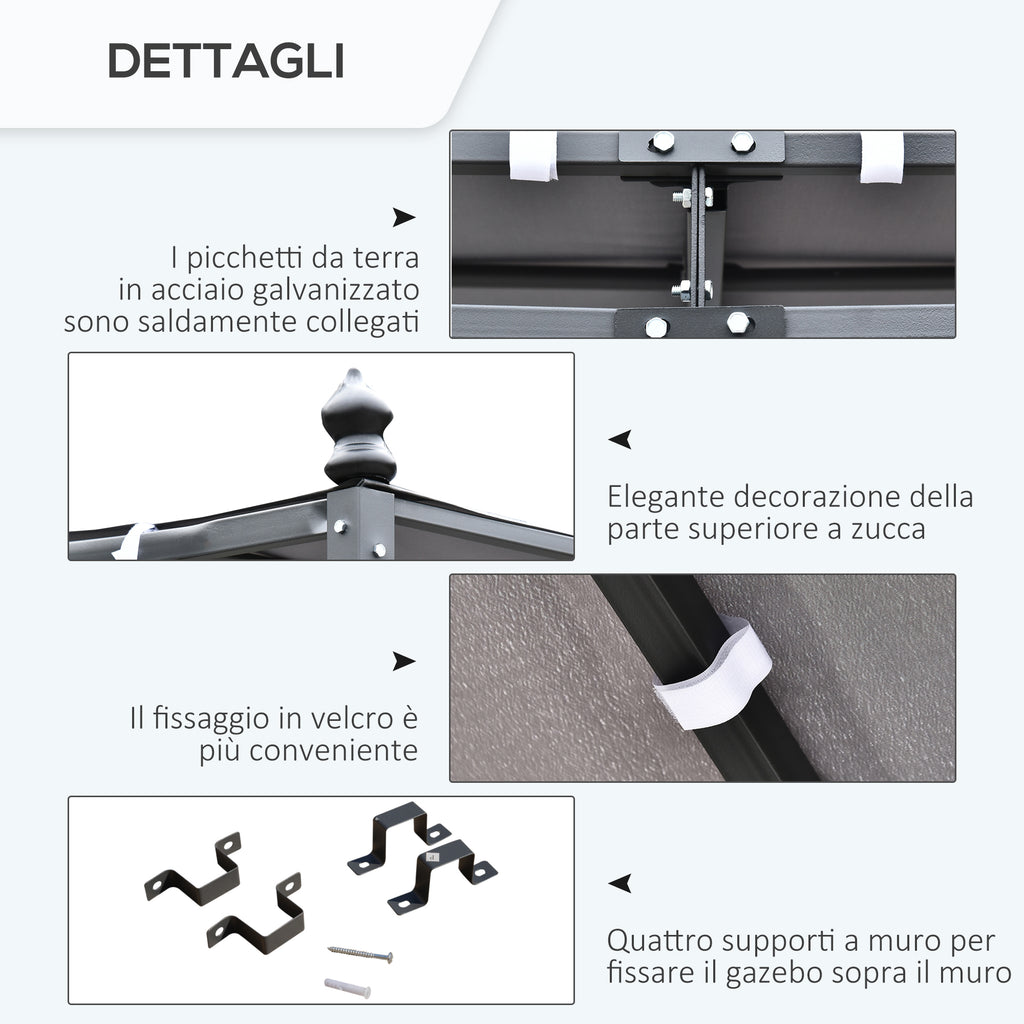 DETTAGLI

I picchetti da terra in acciaio galvanizzato sono saldamente collegati

Elegante decorazione della parte superiore a zucca

Il fissaggio in velcro è più conveniente

Quattro supporti a muro per fissare il gazebo sopra il muro