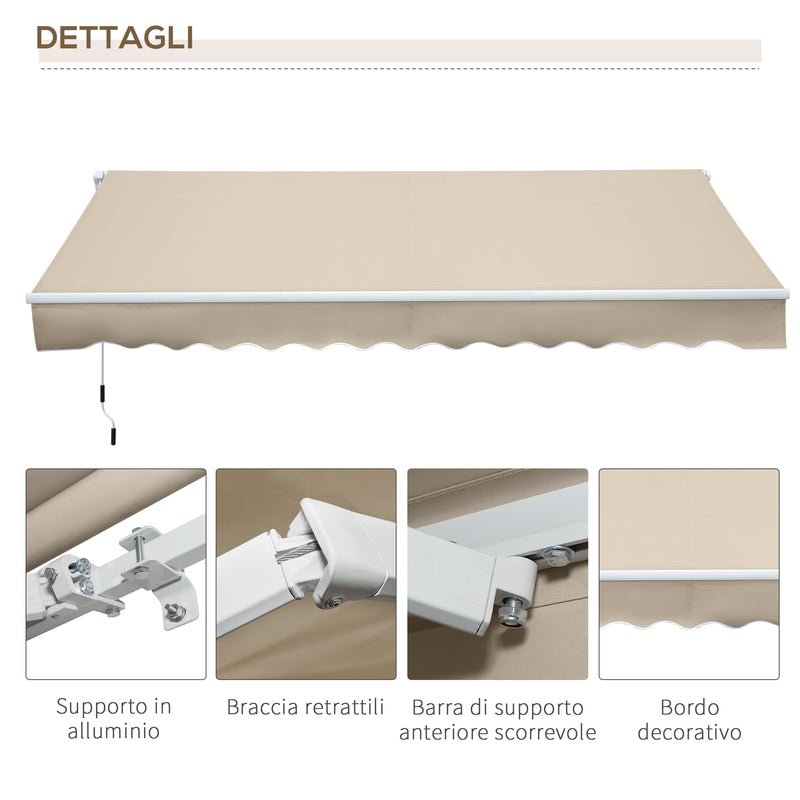 DETTAGLI

Supporto in alluminio

Braccia retrattili

Barra di supporto anteriore scorrevole

Bordo decorativo