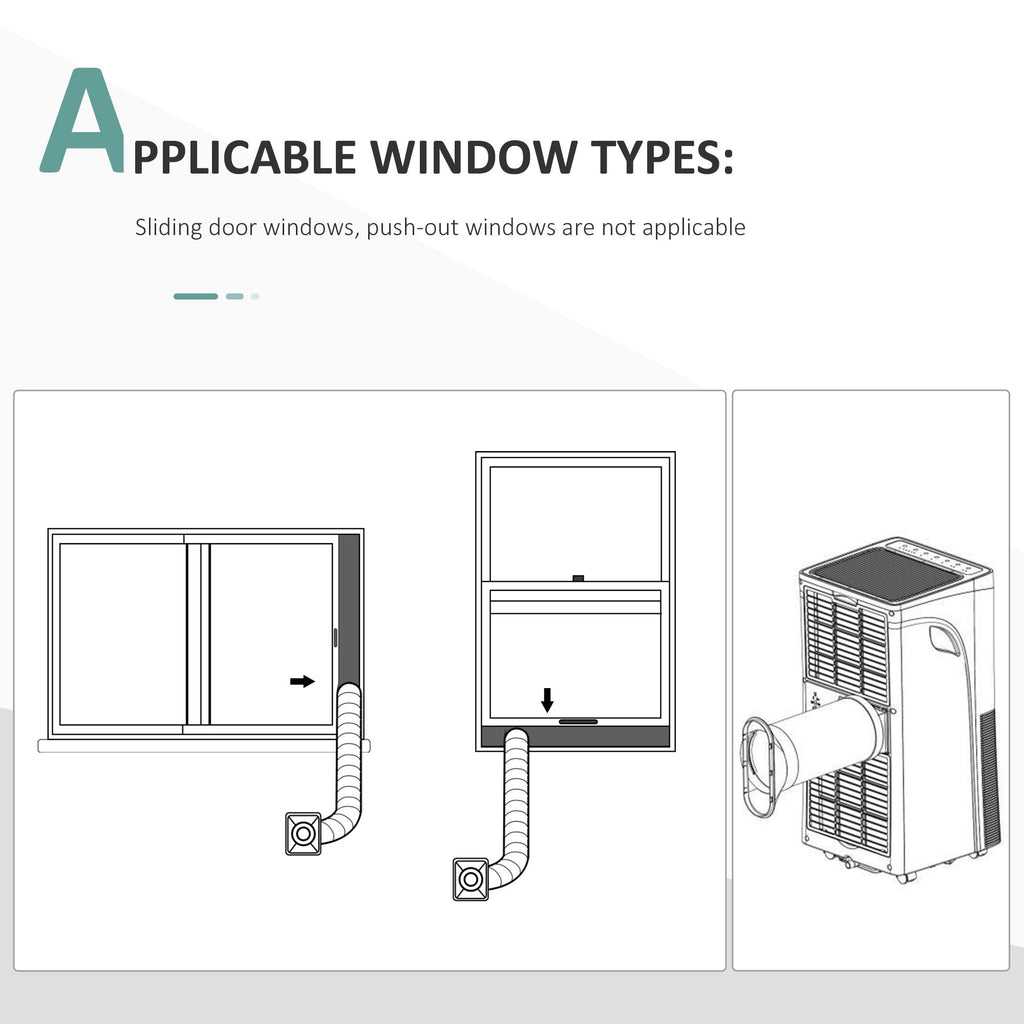 APPLICABLE WINDOW TYPES:

Sliding door windows, push-out windows are not applicable