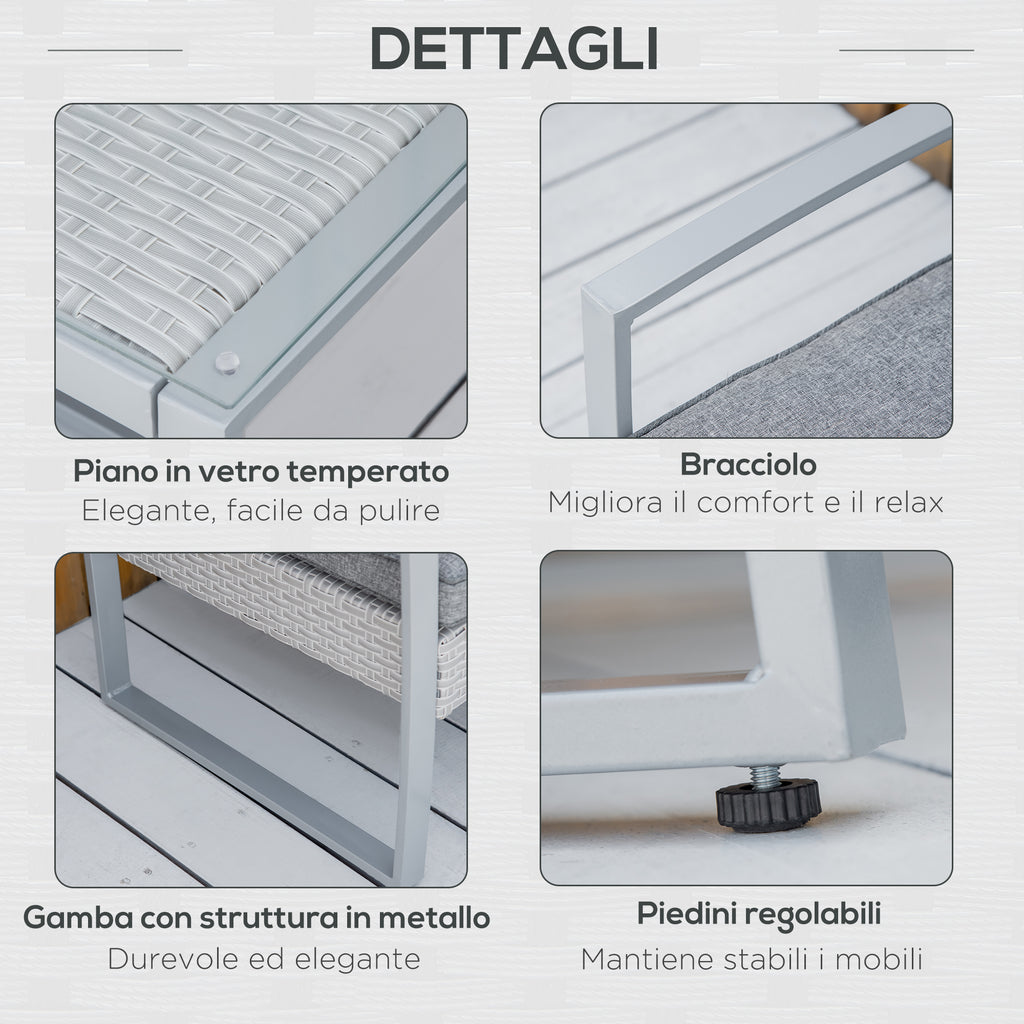 DETTAGLI

Piano in vetro temperato
Elegante, facile da pulire

Bracciolo
Migliora il comfort e il relax

Gamba con struttura in metallo
Durevole ed elegante

Piedini regolabili
Mantiene stabili i mobili