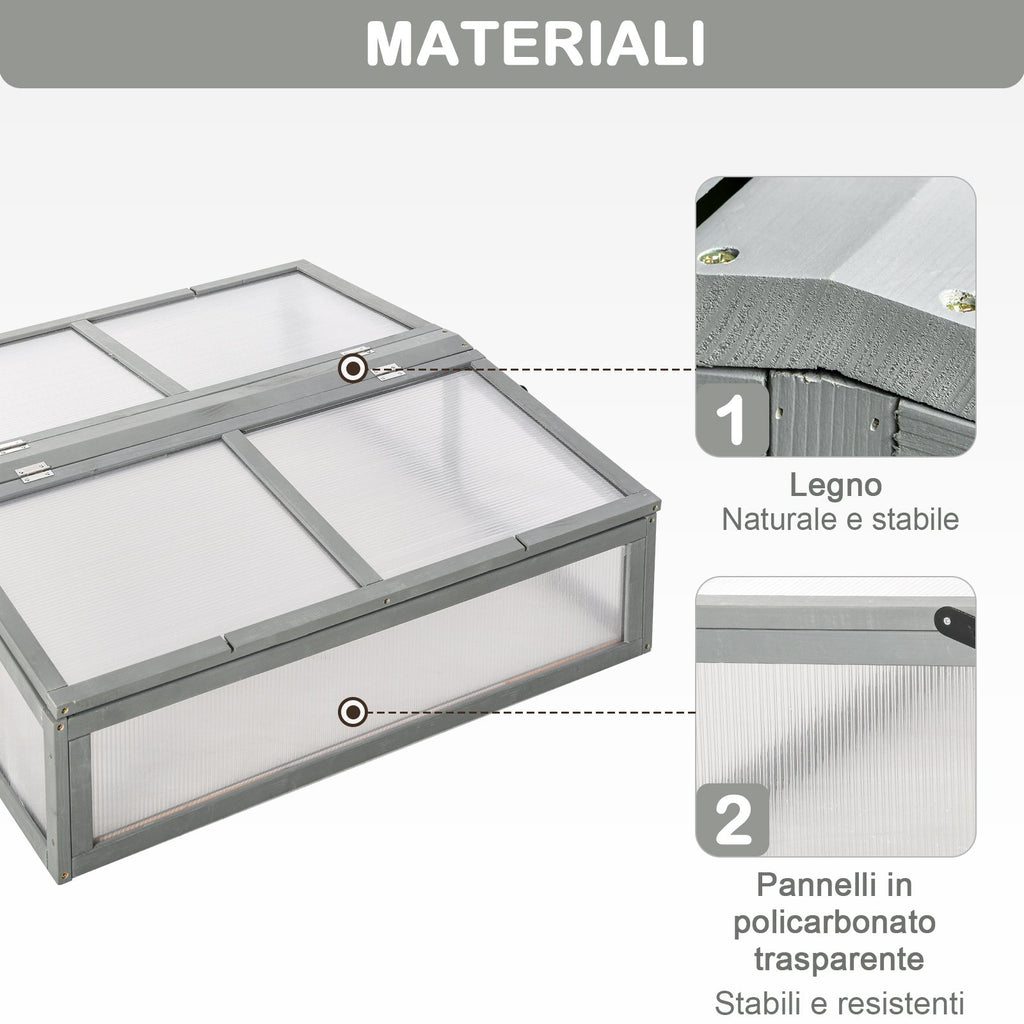 MATERIALI

1

Legno
Naturale e stabile

2

Pannelli in policarbonato trasparente
Stabili e resistenti