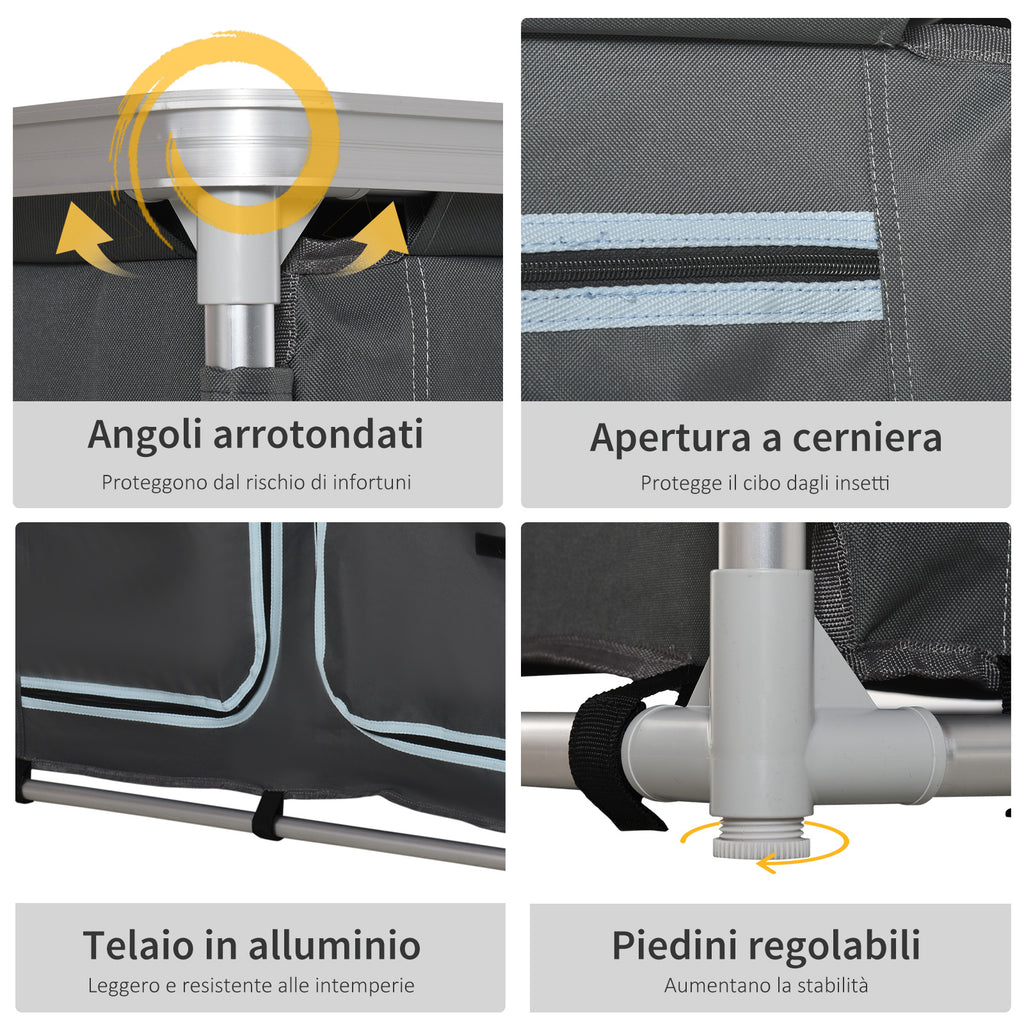 Angoli arrotondati

Proteggono dal rischio di infortuni

Apertura a cerniera

Protegge il cibo dagli insetti

Telaio in alluminio

Leggero e resistente alle intemperie

Piedini regolabili

Aumentano la stabilità