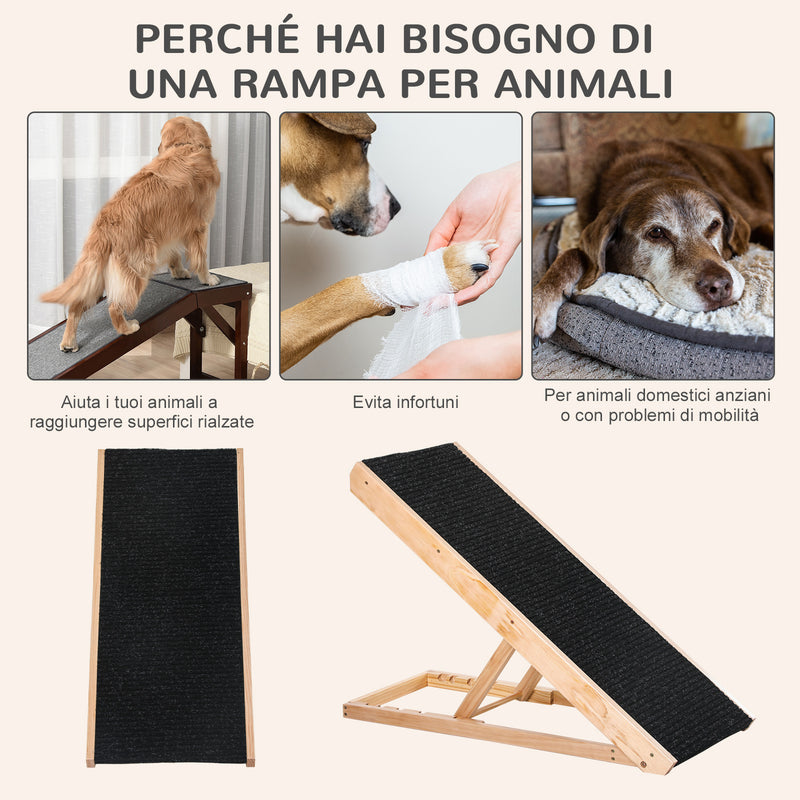 PERCHÉ HAI BISOGNO DI UNA RAMPA PER ANIMALI

Aiuta i tuoi animali a raggiungere superfici rialzate

Evita infortuni

Per animali domestici anziani o con problemi di mobilità