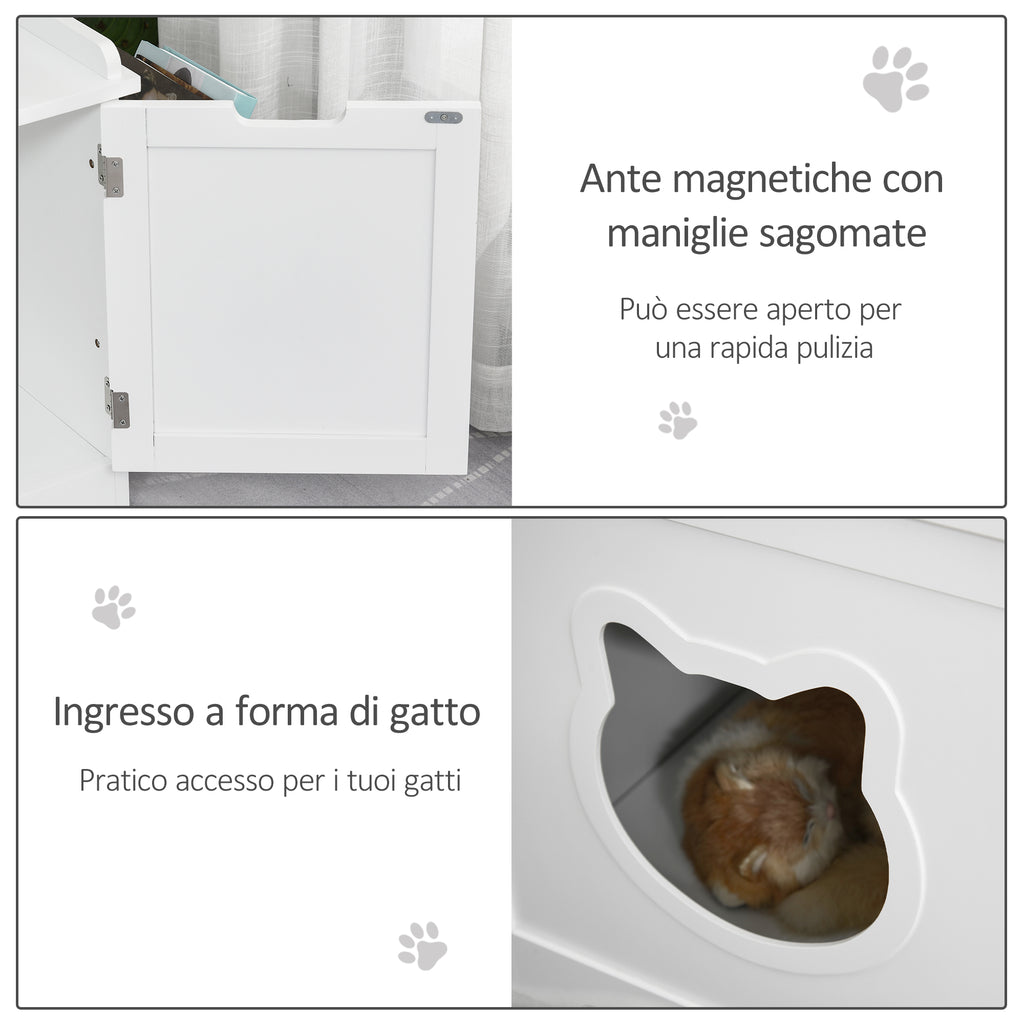 Ante magnetiche con maniglie sagomate

Può essere aperto per una rapida pulizia

Ingresso a forma di gatto

Pratico accesso per i tuoi gatti