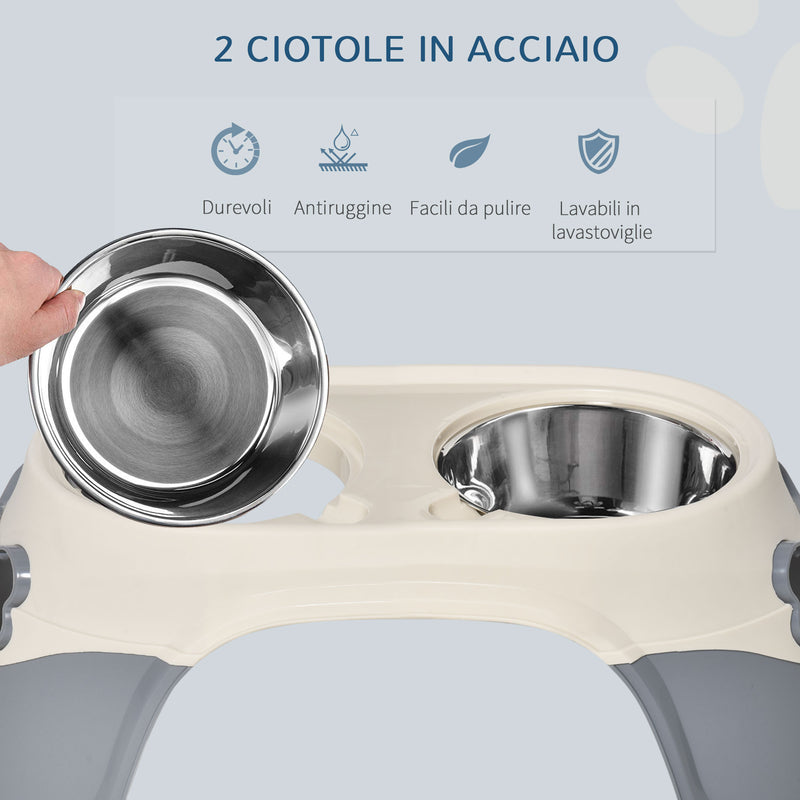 2 CIOTOLE IN ACCIAIO

Durevoli

Antiruggine

Facili da pulire

Lavabili in lavastoviglie