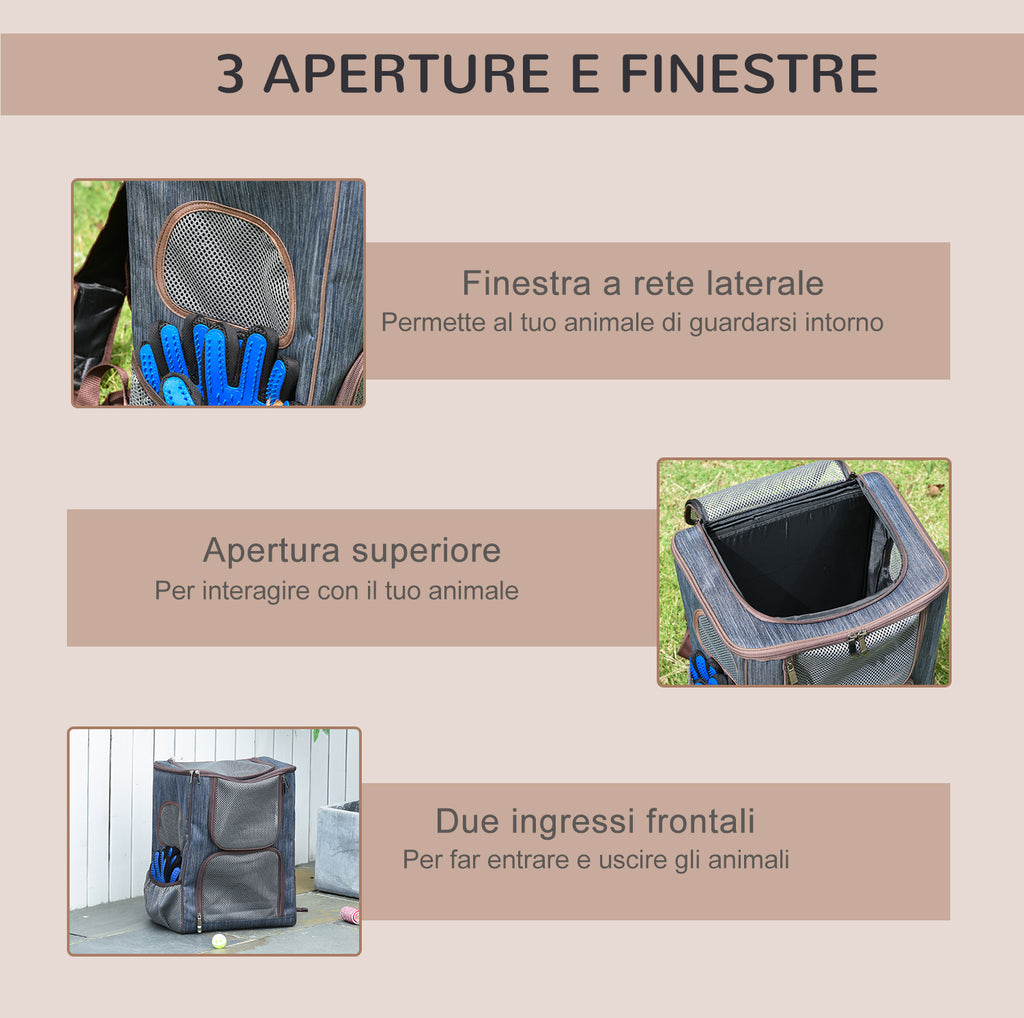 3 APERTURE E FINESTRE

Finestra a rete laterale
Permette al tuo animale di guardarsi intorno

Apertura superiore
Per interagire con il tuo animale

Due ingressi frontali
Per far entrare e uscire gli animali