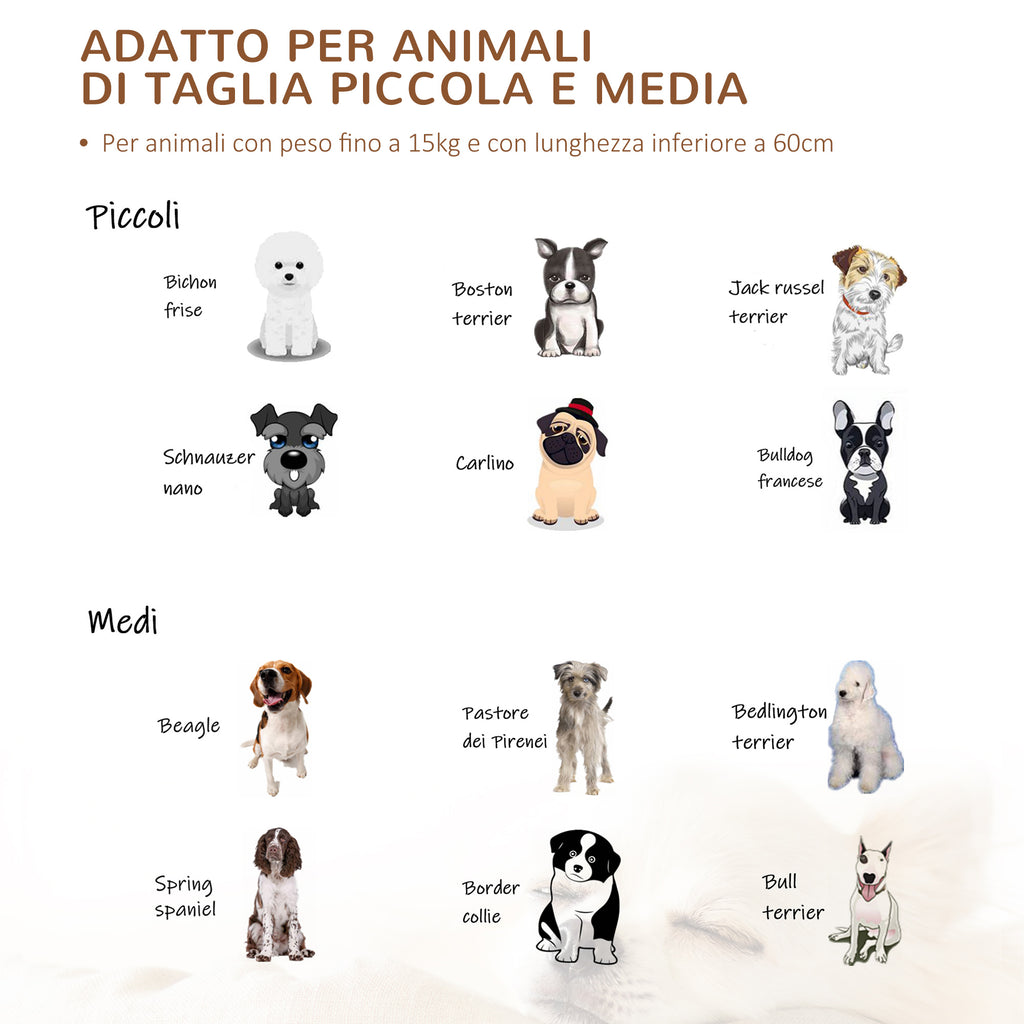 ADATTO PER ANIMALI
DI TAGLIA PICCOLA E MEDIA

• Per animali con peso fino a 15kg e con lunghezza inferiore a 60cm

Piccoli

Bichon frise

Boston terrier

Jack russel terrier

Schnauzer nano

Carlino

Bulldog francese

Medi

Beagle

Pastore dei Pirenei

Bedlington terrier

Spring spaniel

Border collie

Bull terrier