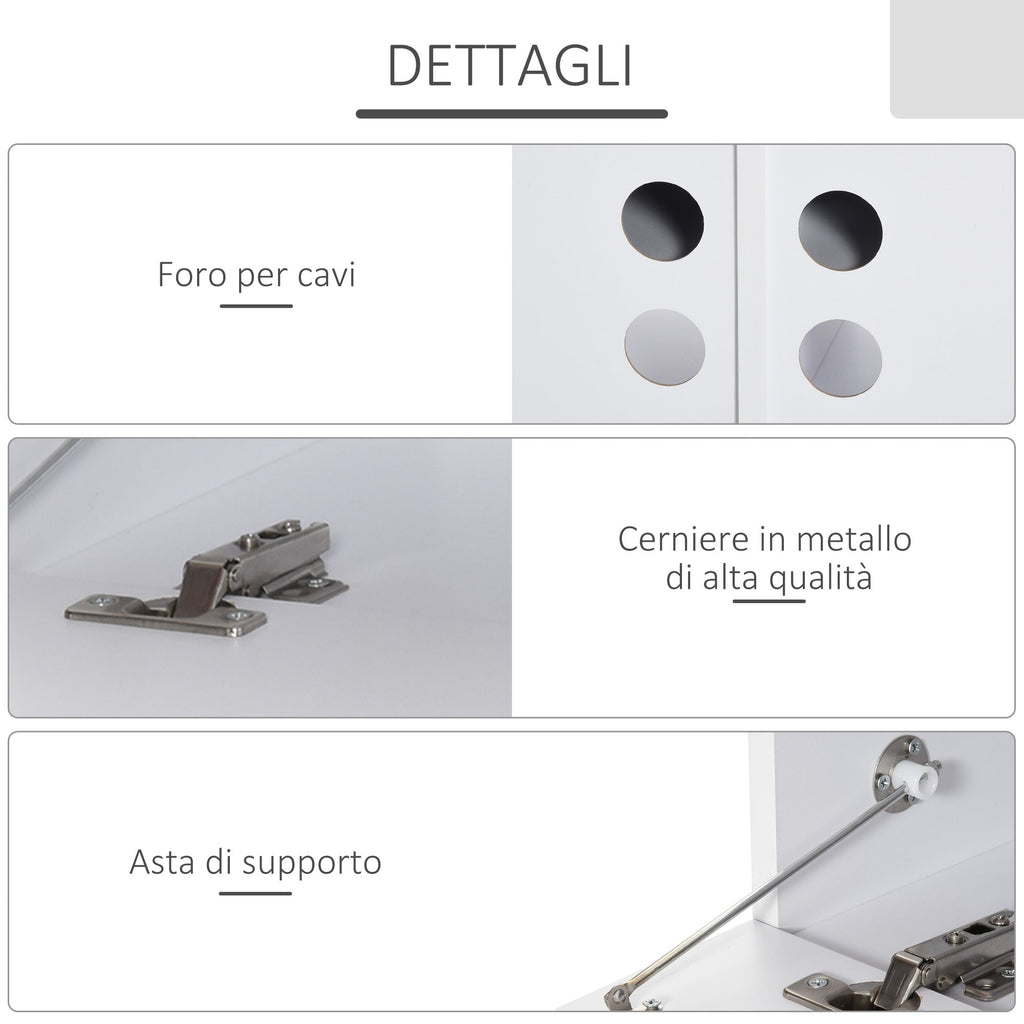 DETTAGLI

Foro per cavi

Cerniere in metallo di alta qualità

Asta di supporto