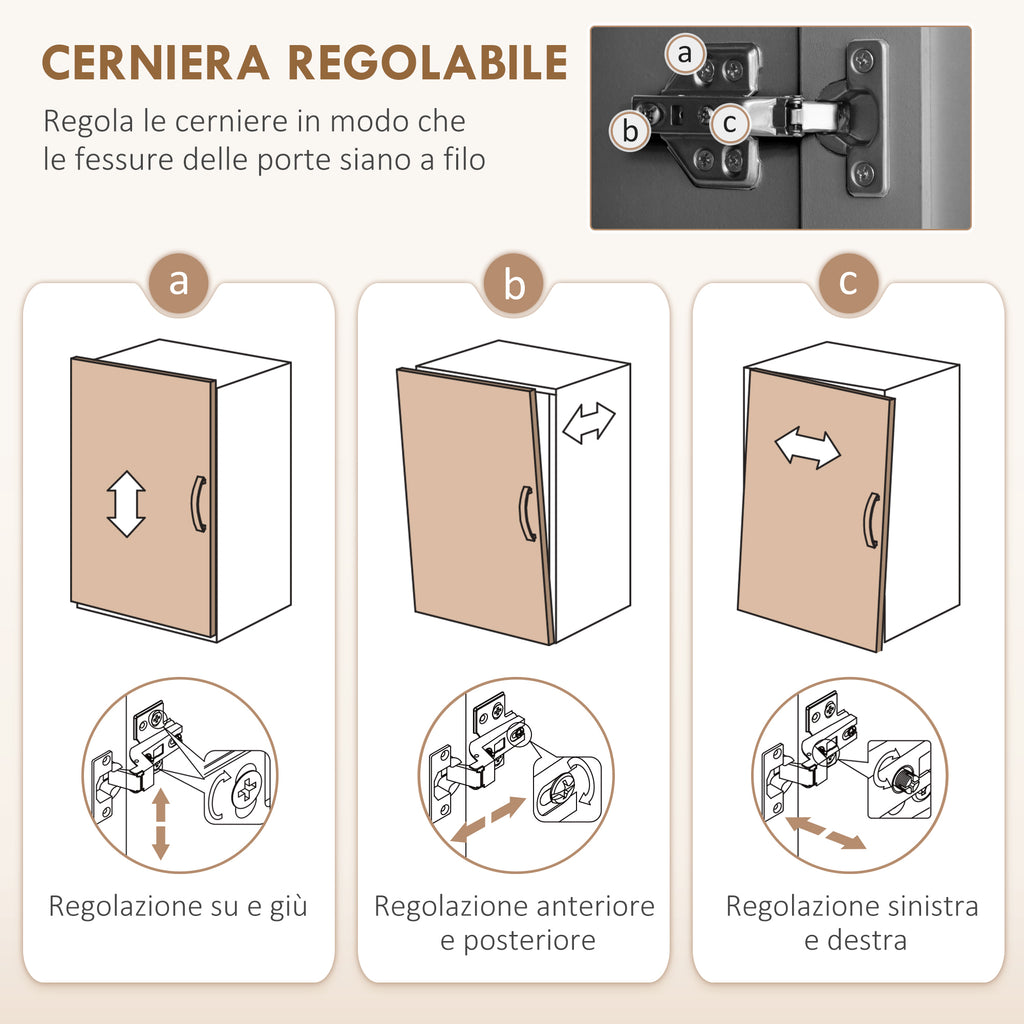 CERNIERA REGOLABILE

Regola le cerniere in modo che le fessure delle porte siano a filo

a

b

c

a

Regolazione su e giù

b

Regolazione anteriore e posteriore

c

Regolazione sinistra e destra