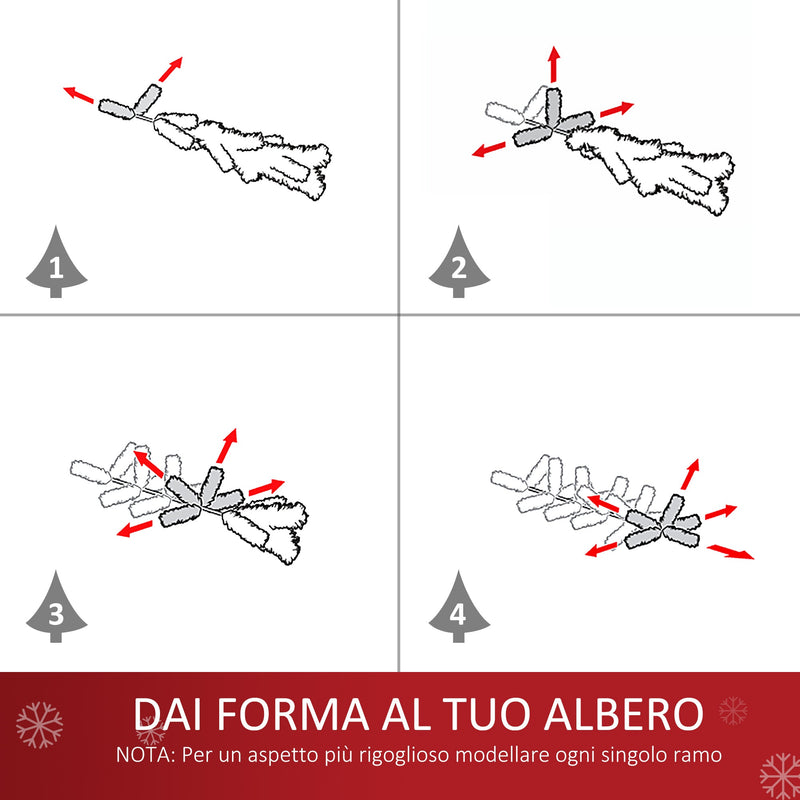 1

2

3

4

DAI FORMA AL TUO ALBERO
NOTA: Per un aspetto più rigoglioso modellare ogni singolo ramo