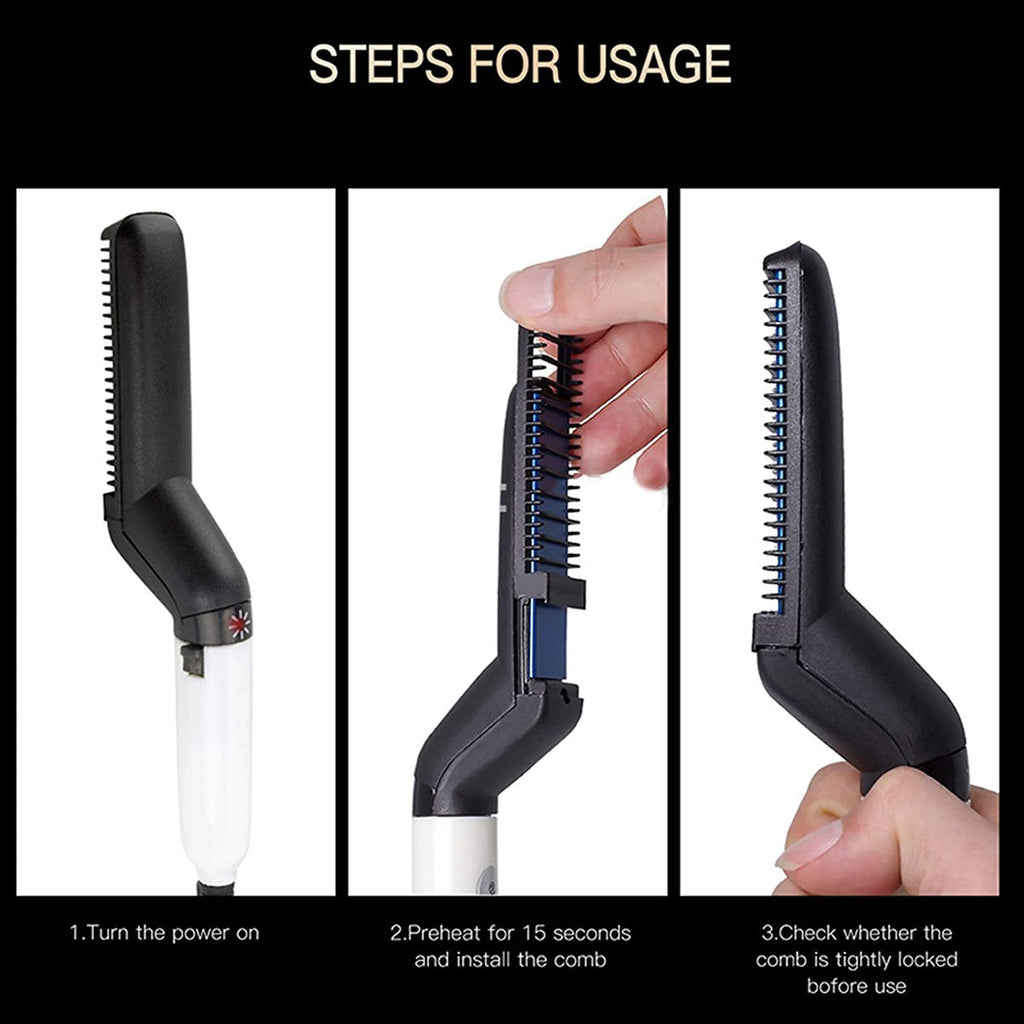 STEPS FOR USAGE

1.Turn the power on

2.Preheat for 15 seconds and install the comb

3.Check whether the comb is tightly locked bofore use