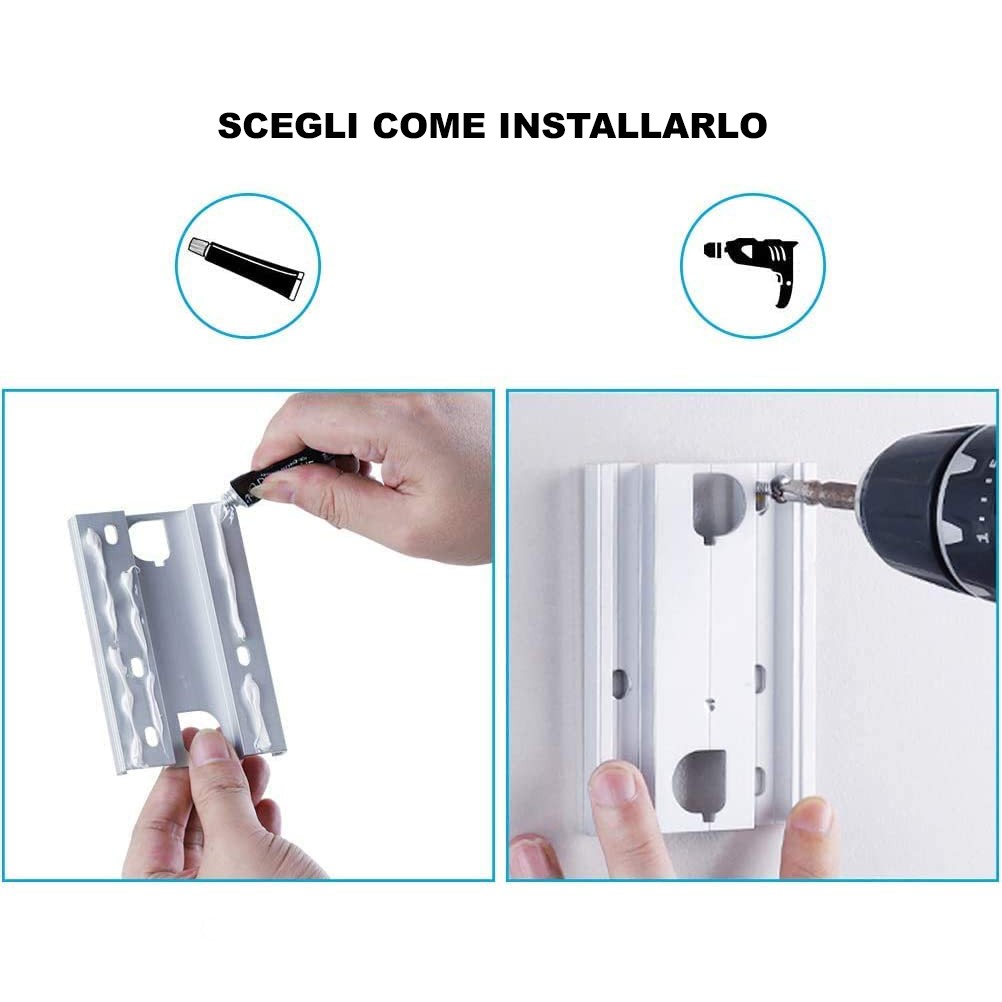 SCEGLI COME INSTALLARLO